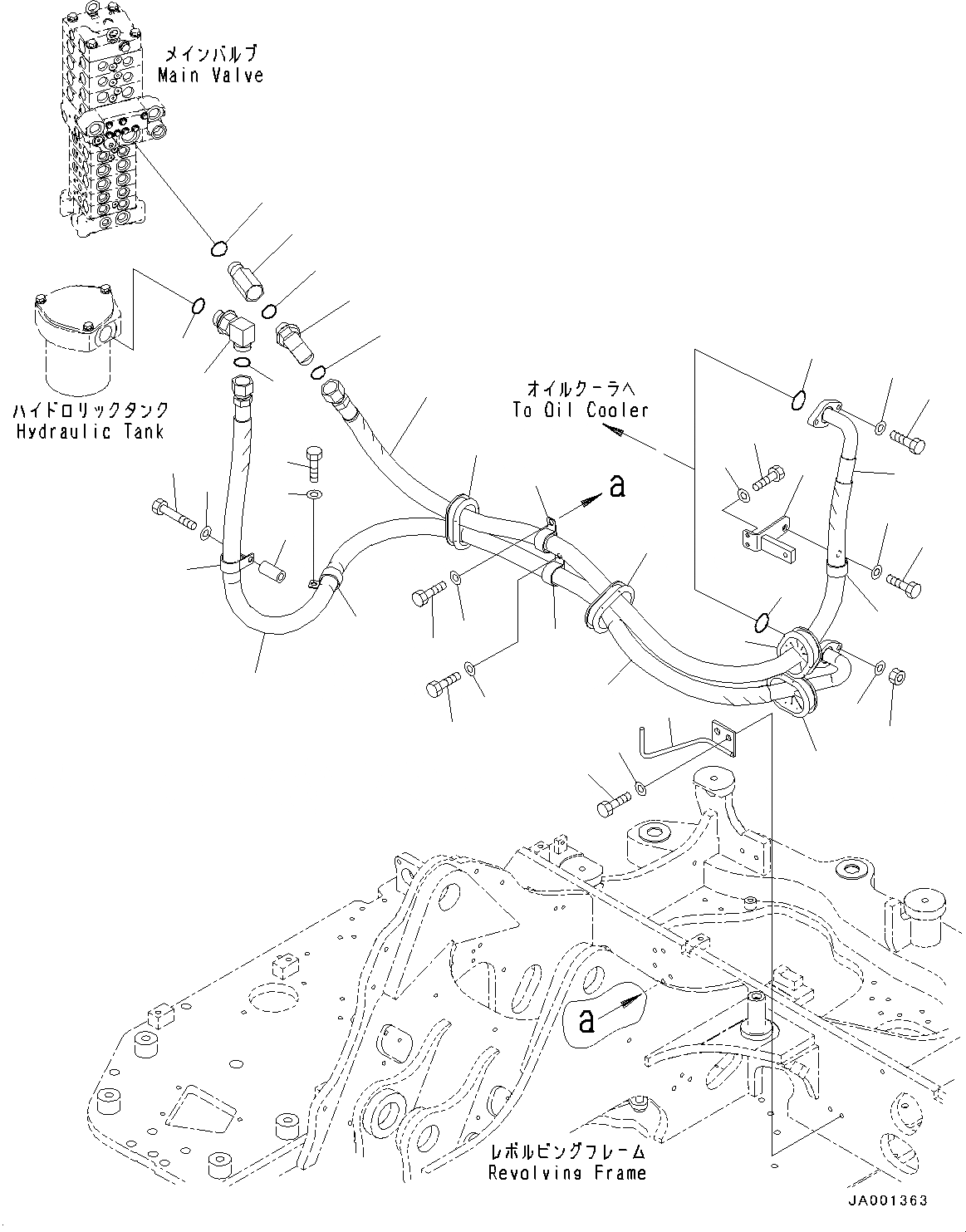 メインバルブ
Main Valve

ハイドロリックタンク
Hydraulic Tank

オイルクーラへ
To Oil Cooler

a

a

レボルビングフレーム
Revolving Frame

JA001363