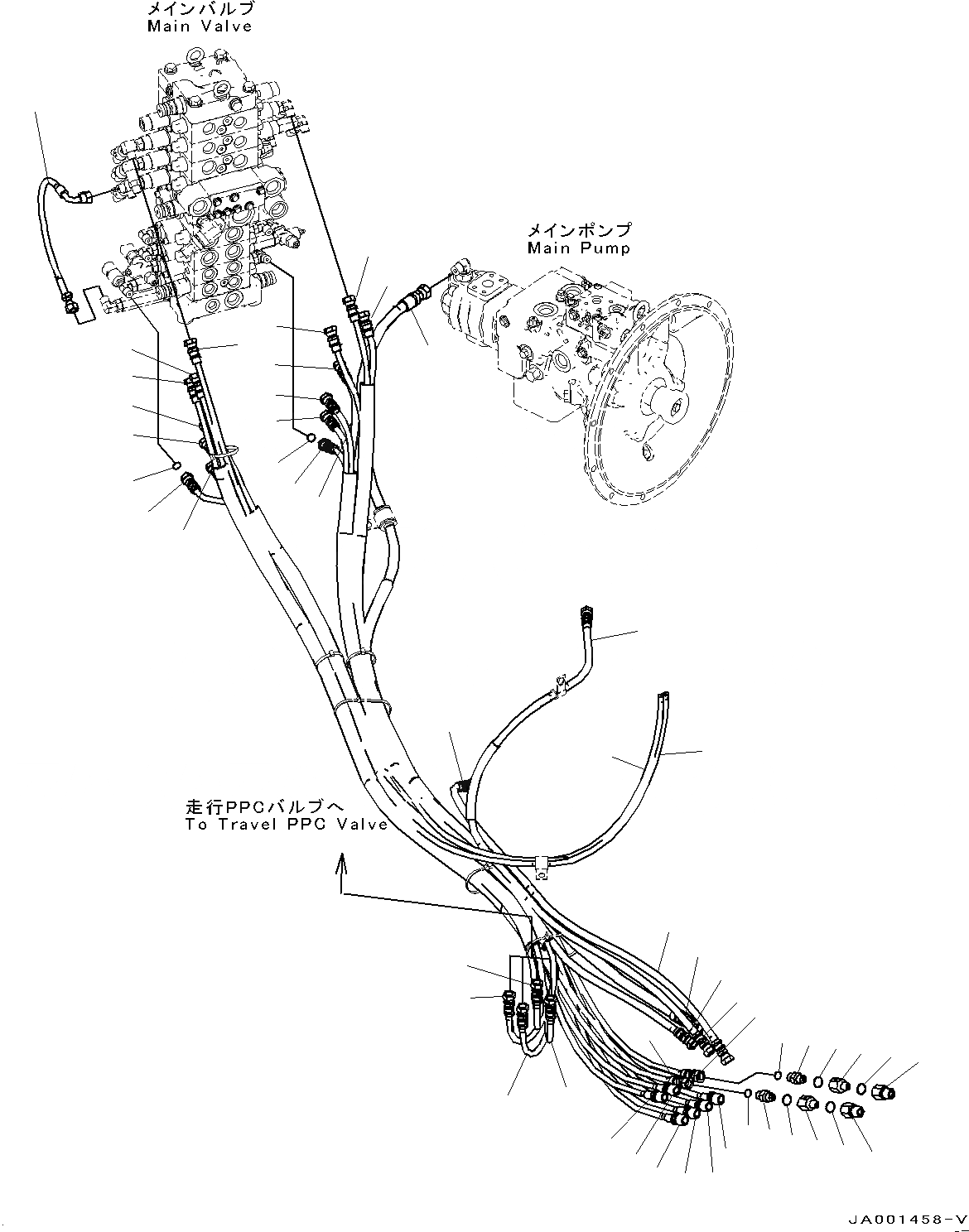 メインバルブ
Main Valve

メインポンプ
Main Pump

走行PPCバルブへ
To Travel PPC Valve

JA001458-V