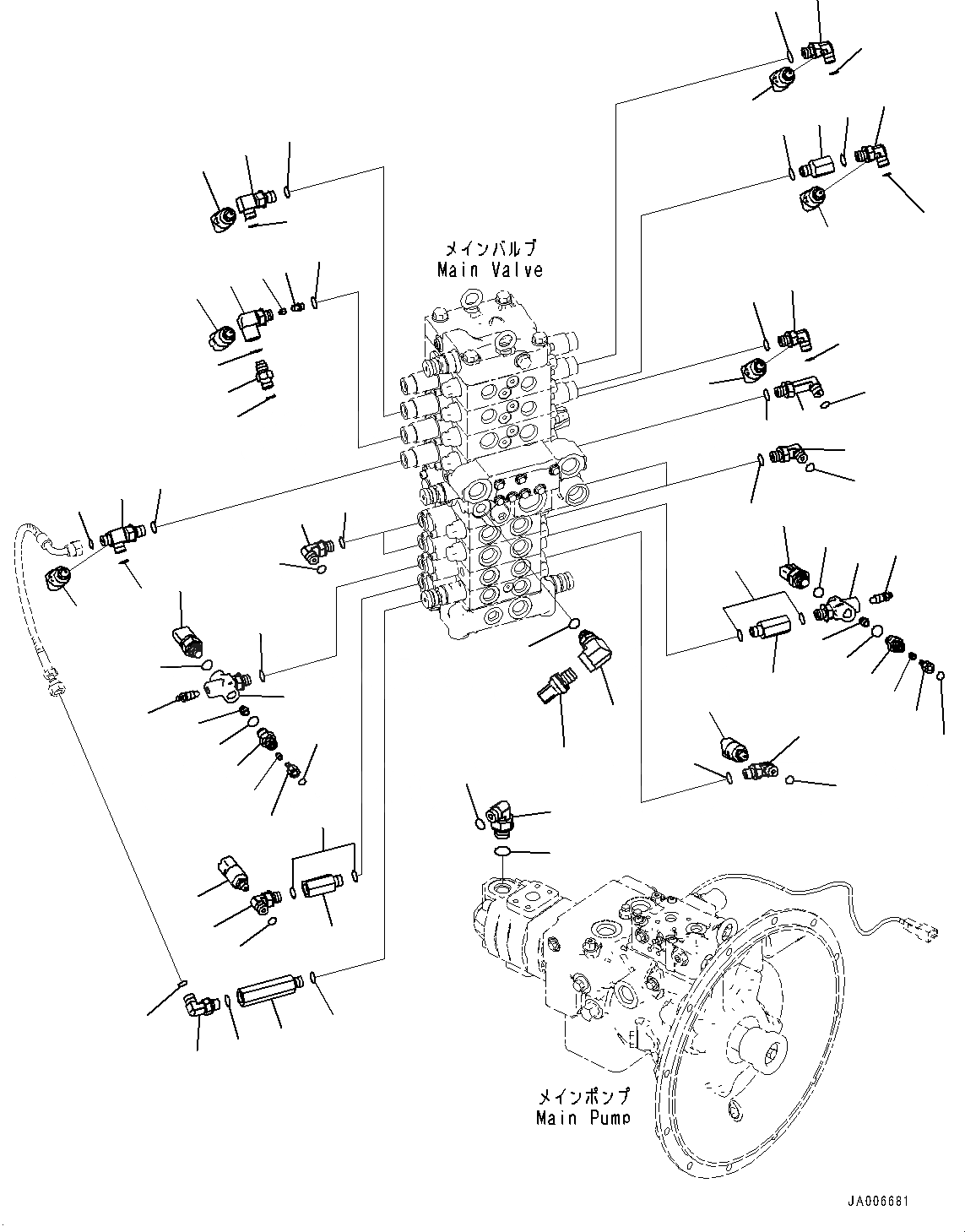 メインバルブ
Main Valve

メインポンプ
Main Pump

JA006681