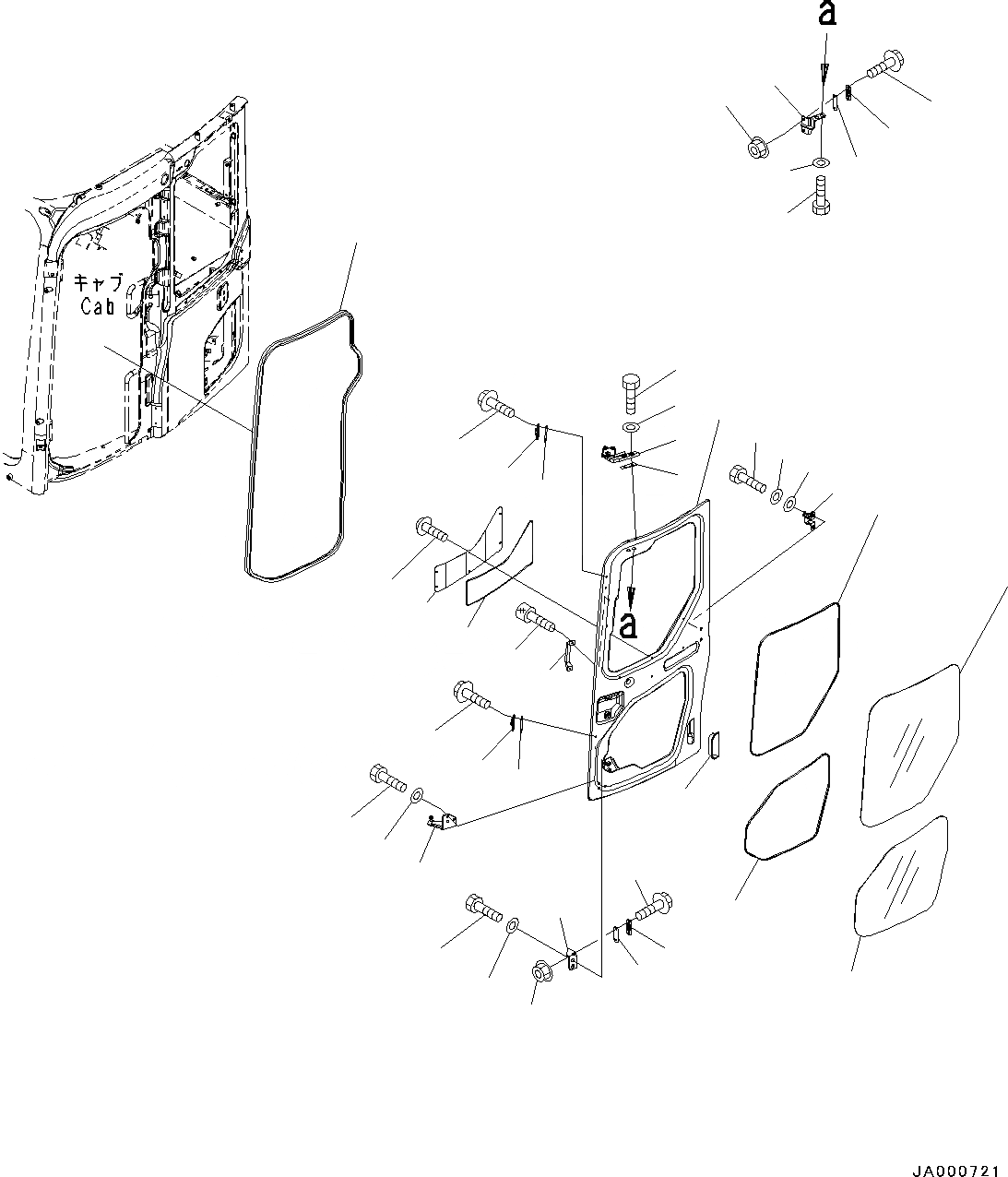 a

キャブ
Cab

a

JA000721