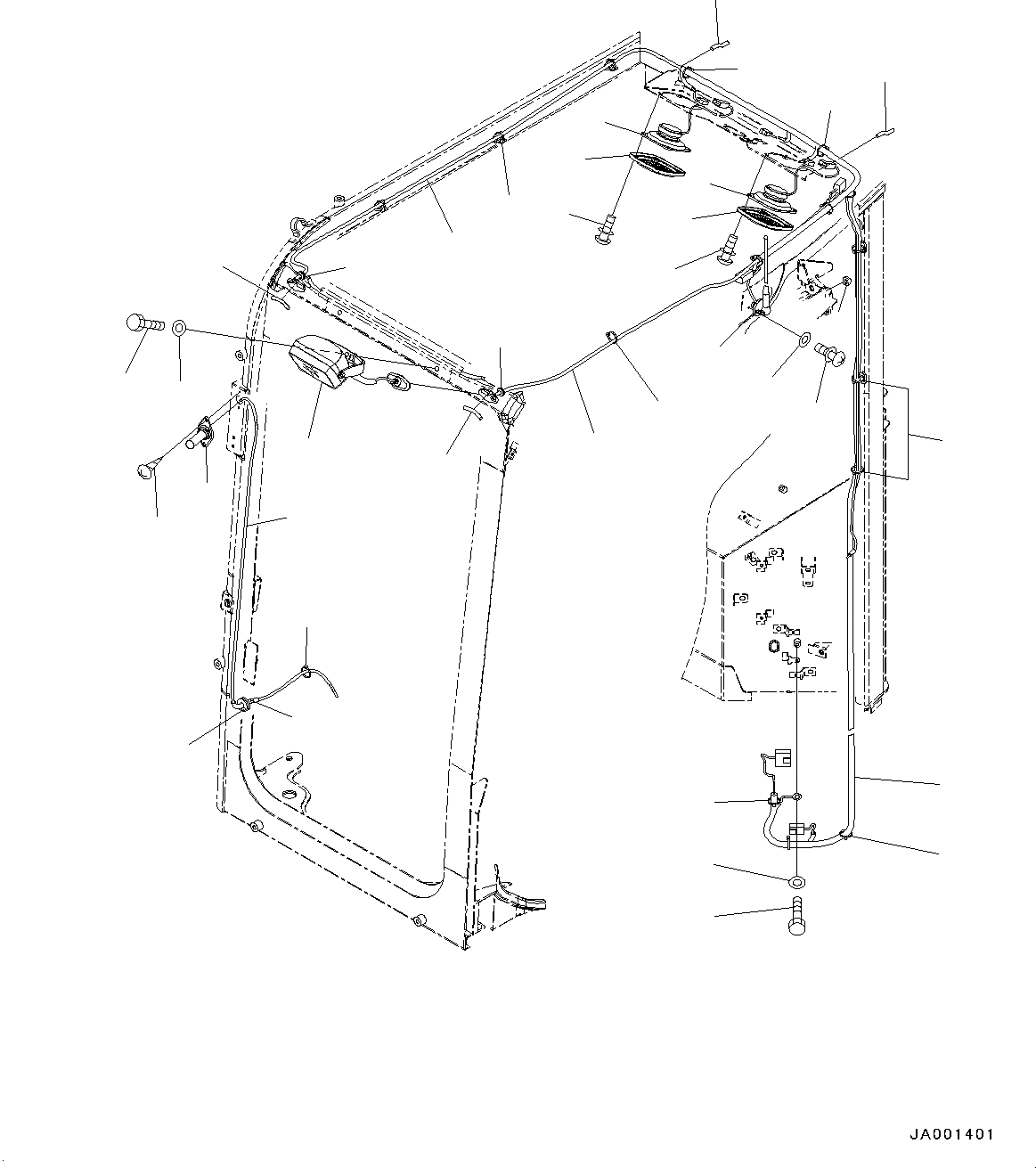 JA001401