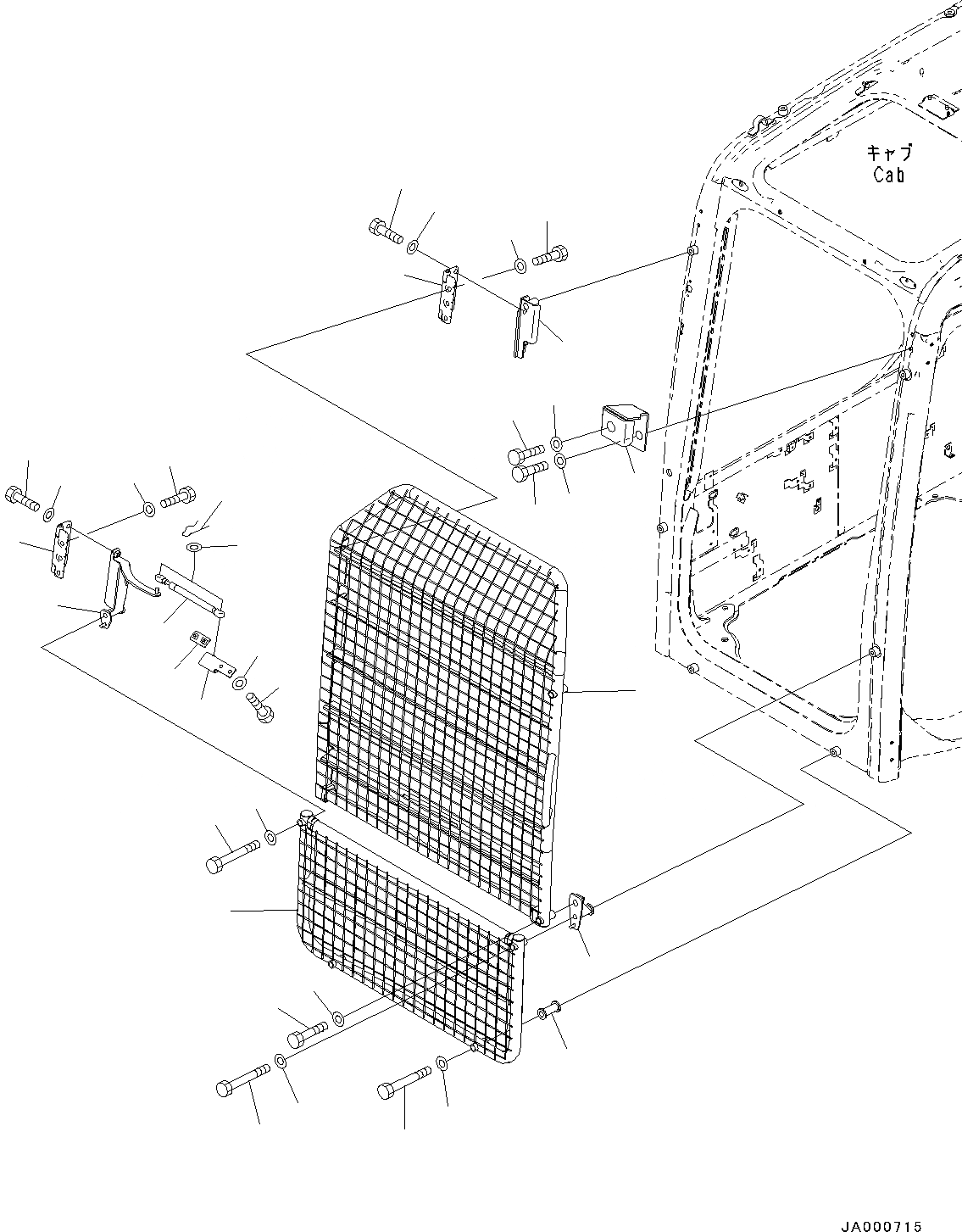 キャブ
Cab

JA000715