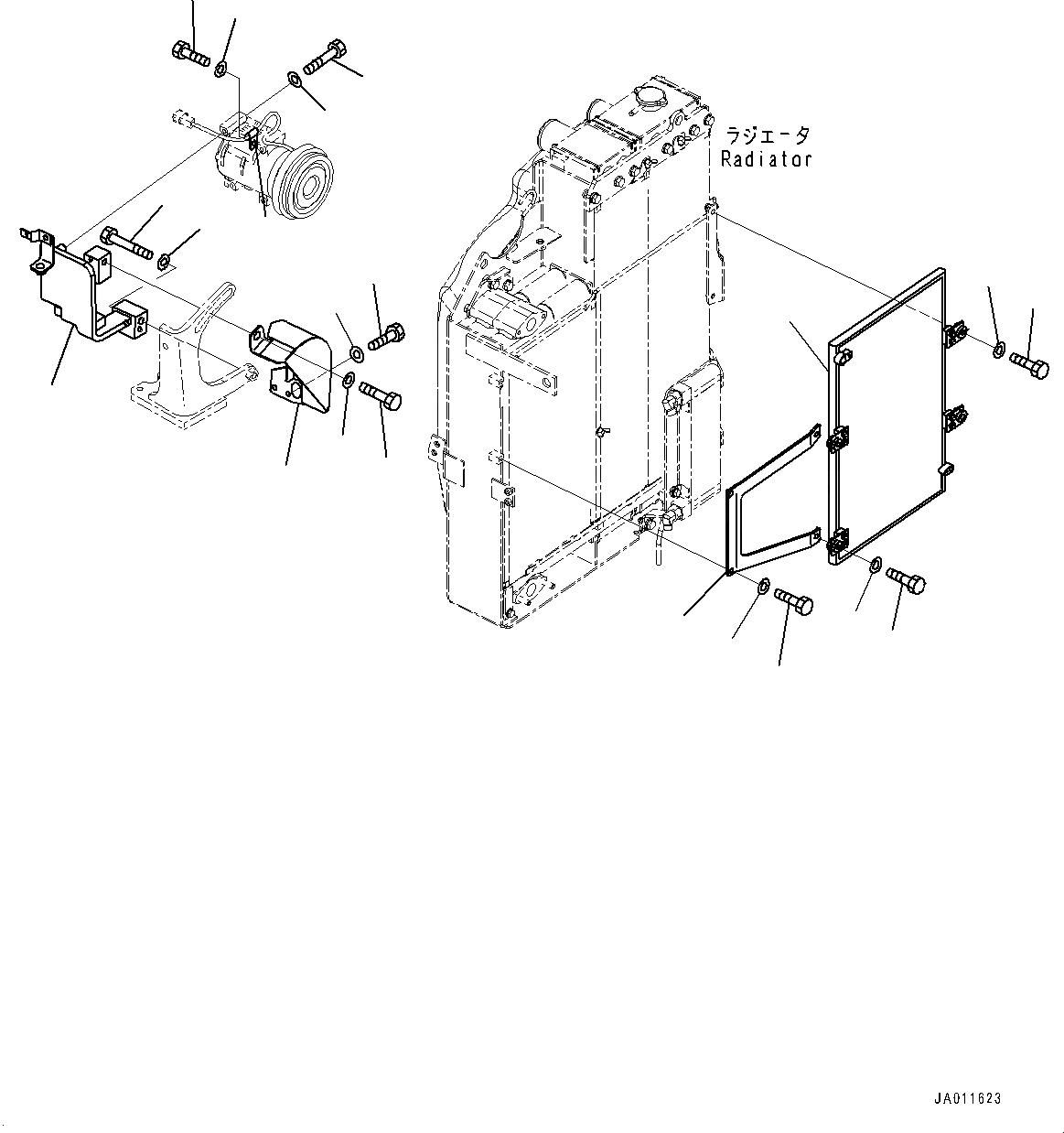 ラジエータ
Radiator

JA011623