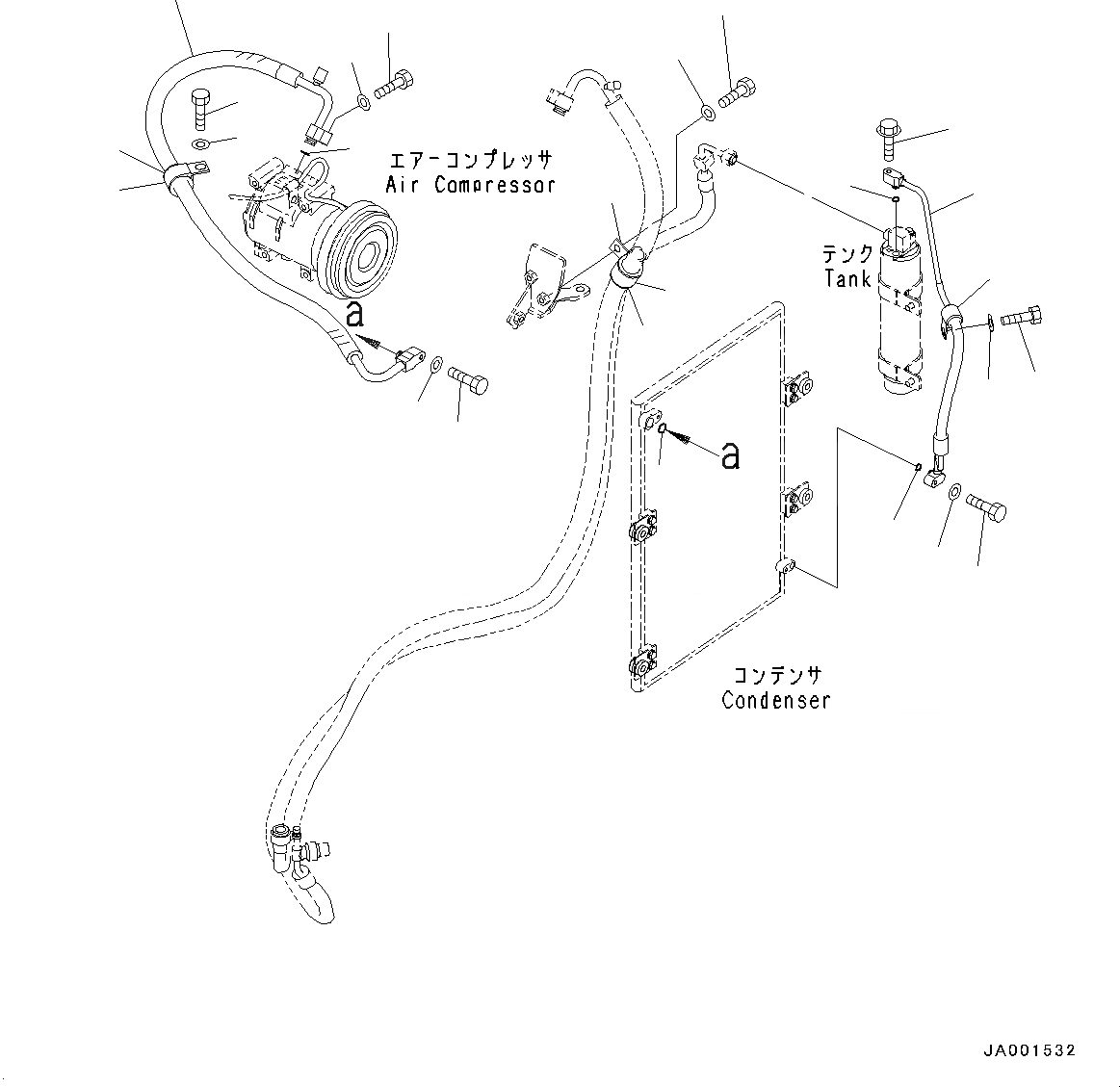 エアーコンプレッサ
Air Compressor

a

テンク
Tank

a

コンデンサ
Condenser

JA001532