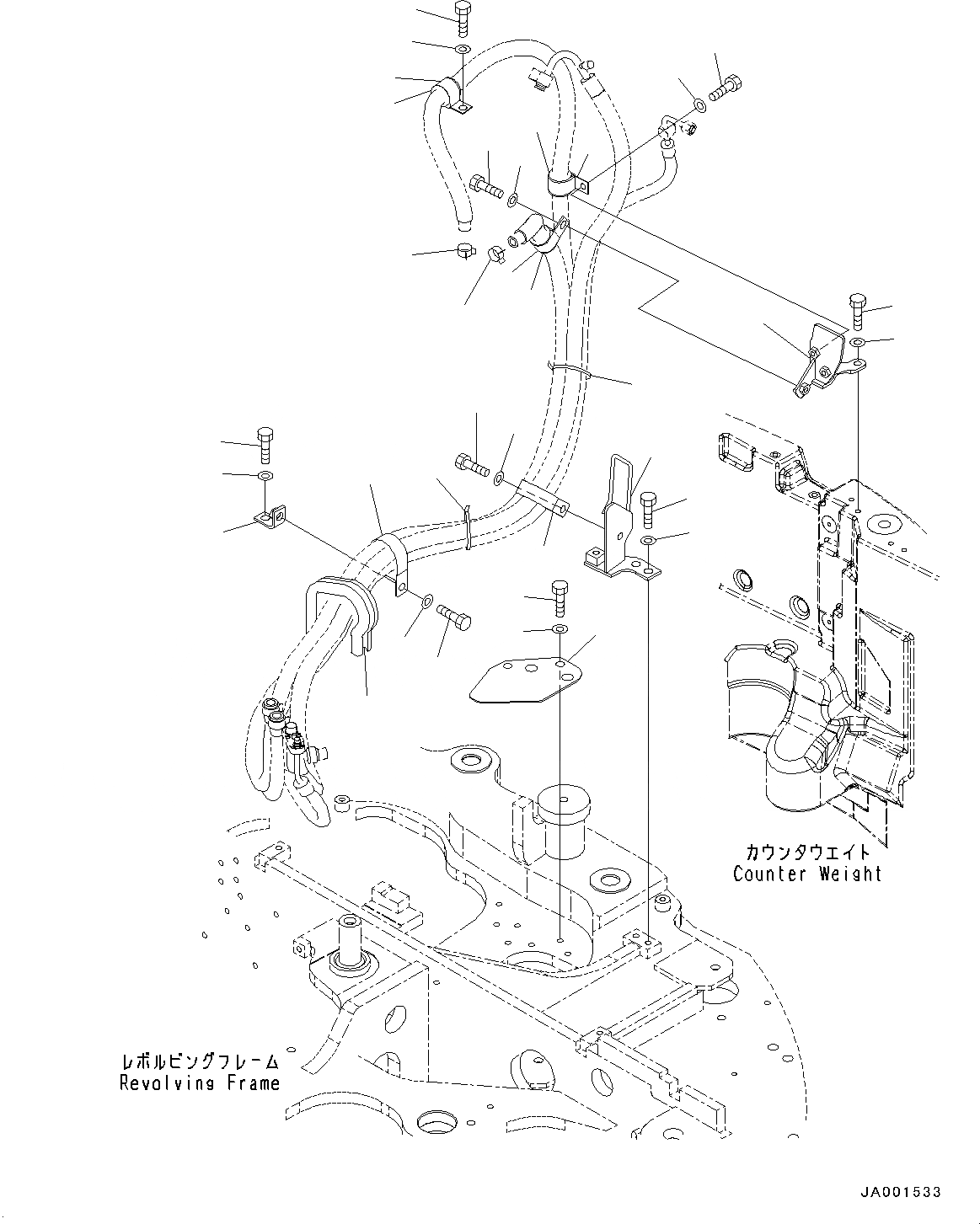 カウンタウエイト
Counter Weight

レボルビングフレーム
Revolving Frame

JA001533