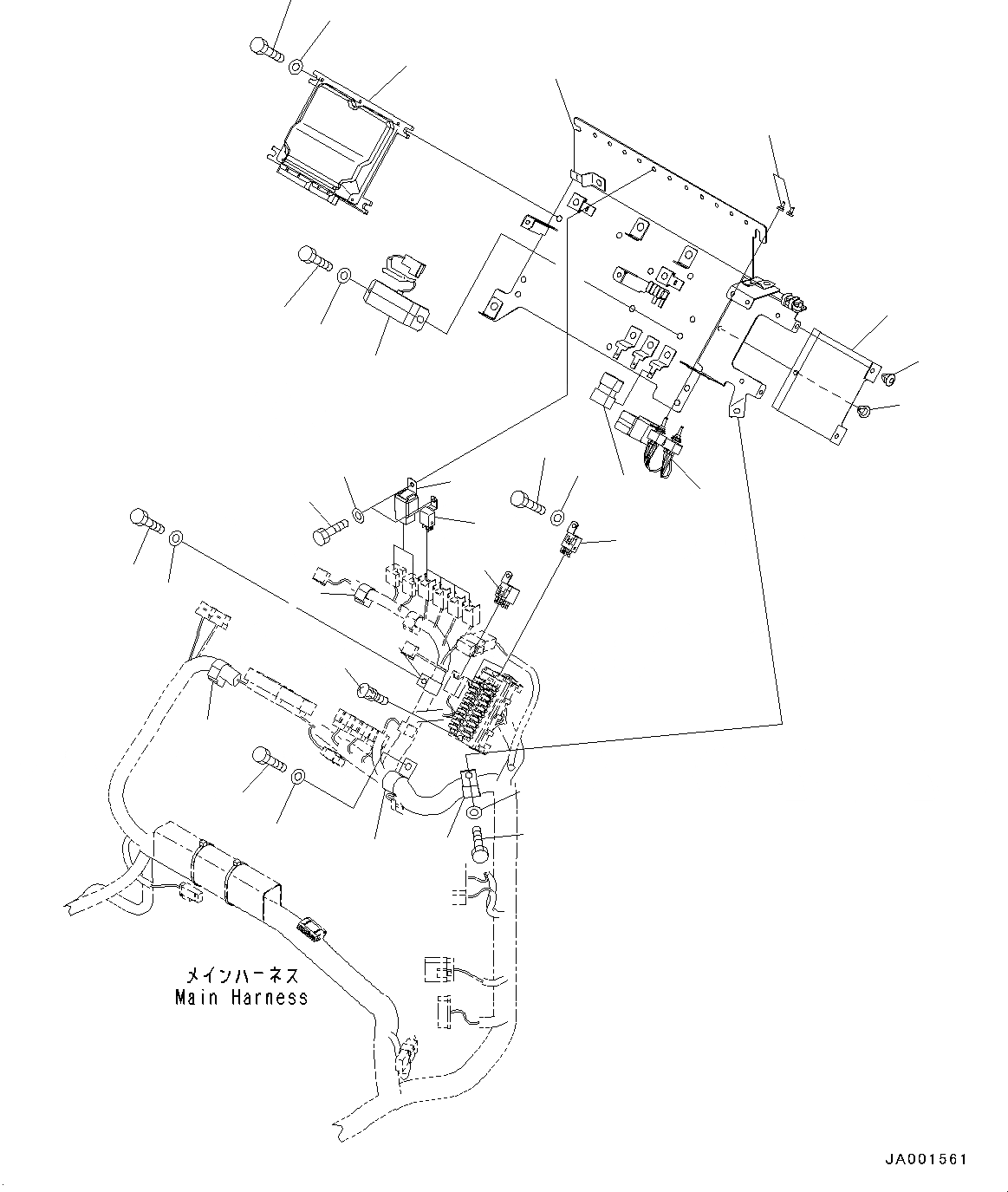 メインハーネス
Main Harness

JA001561