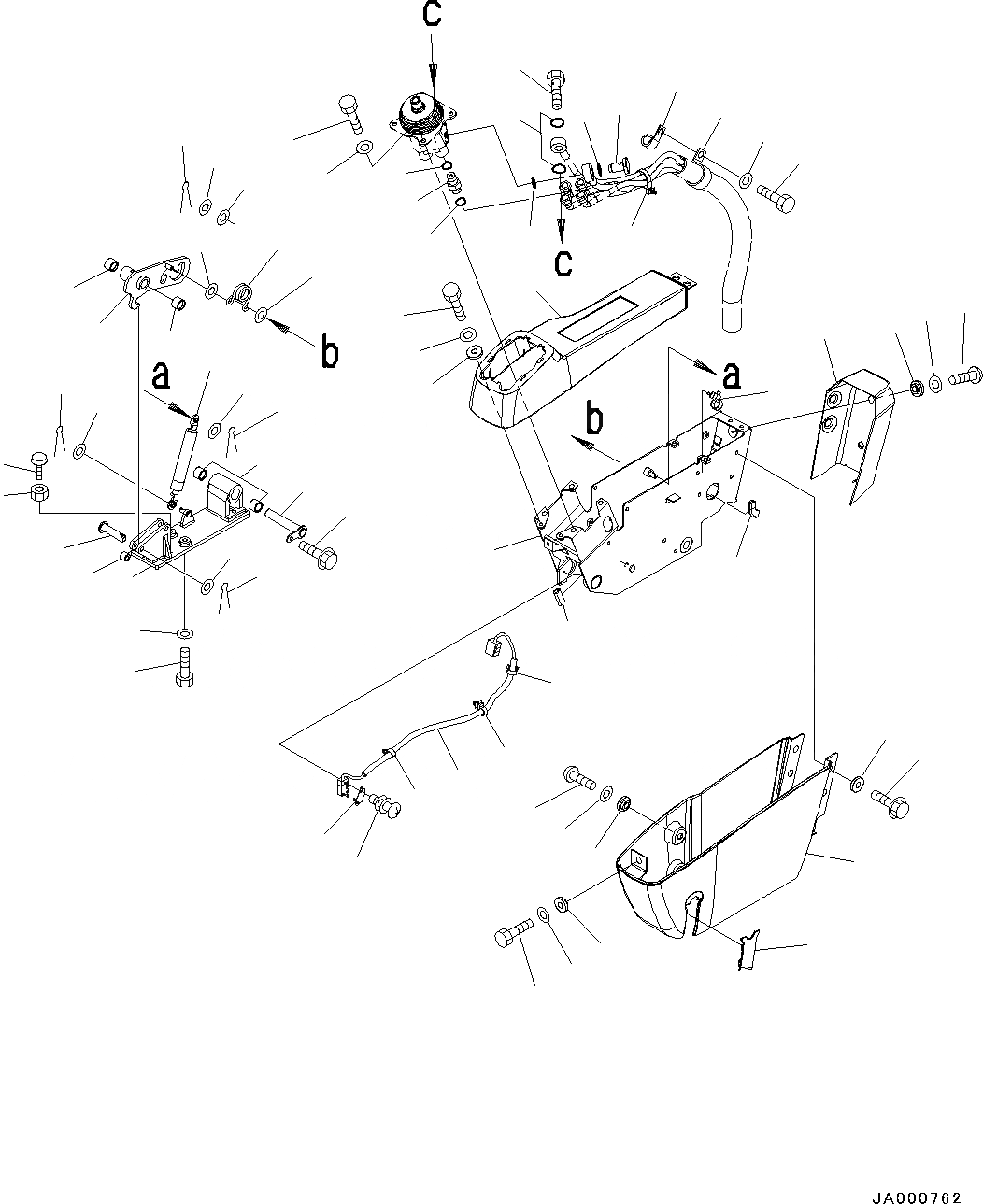 c
c
b
a
a
b
JA000762