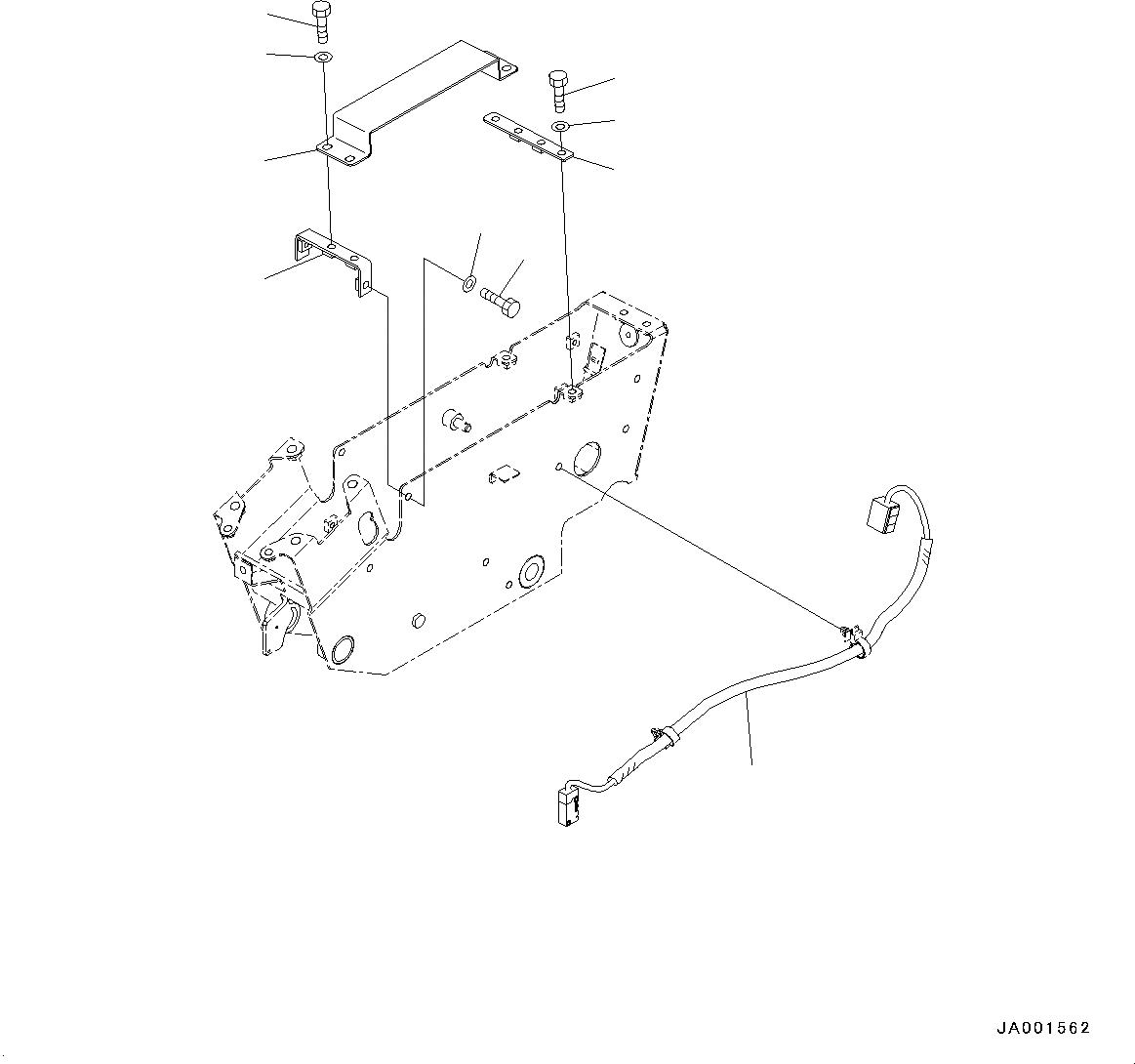 JA001562