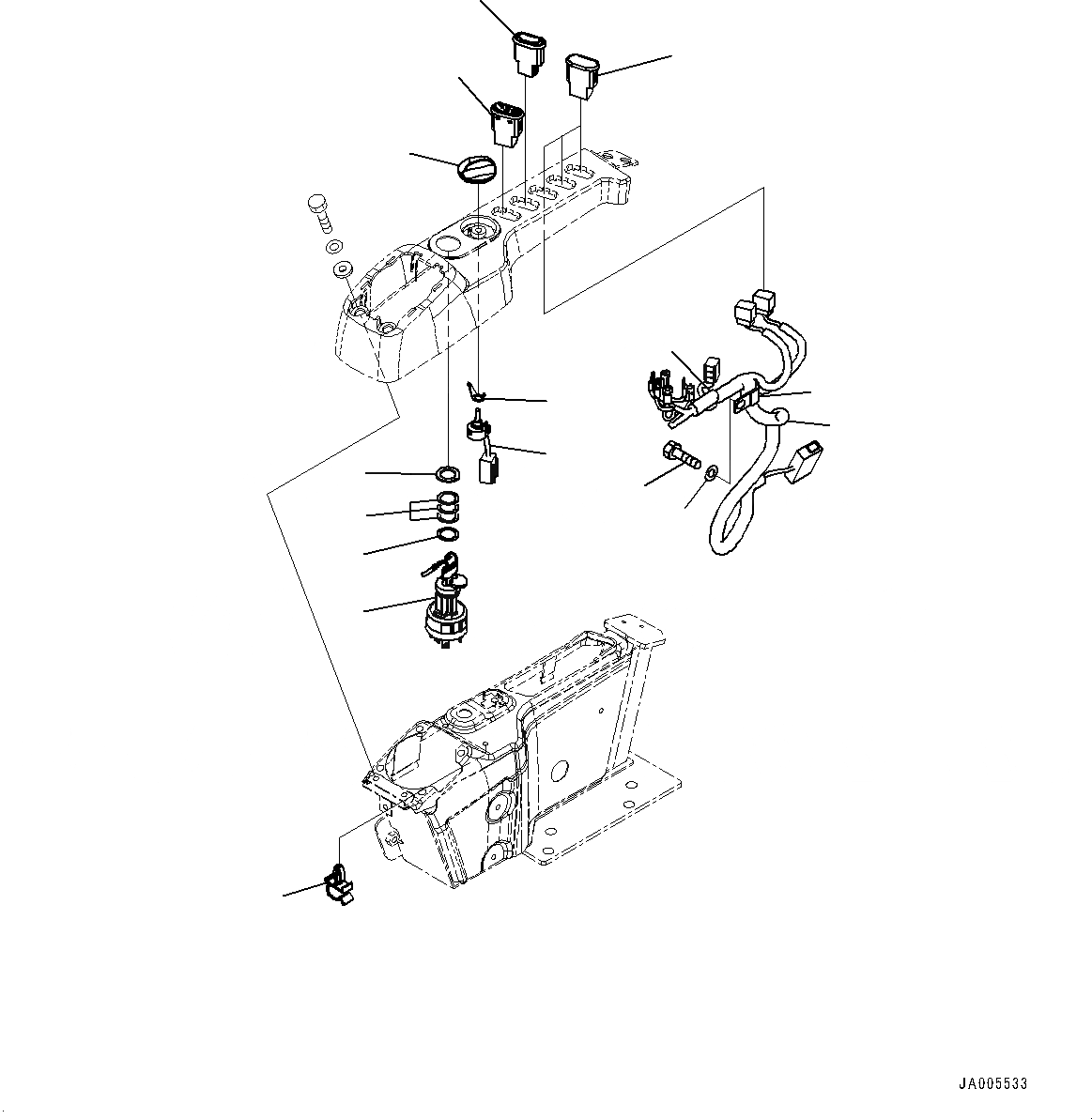 JA005533