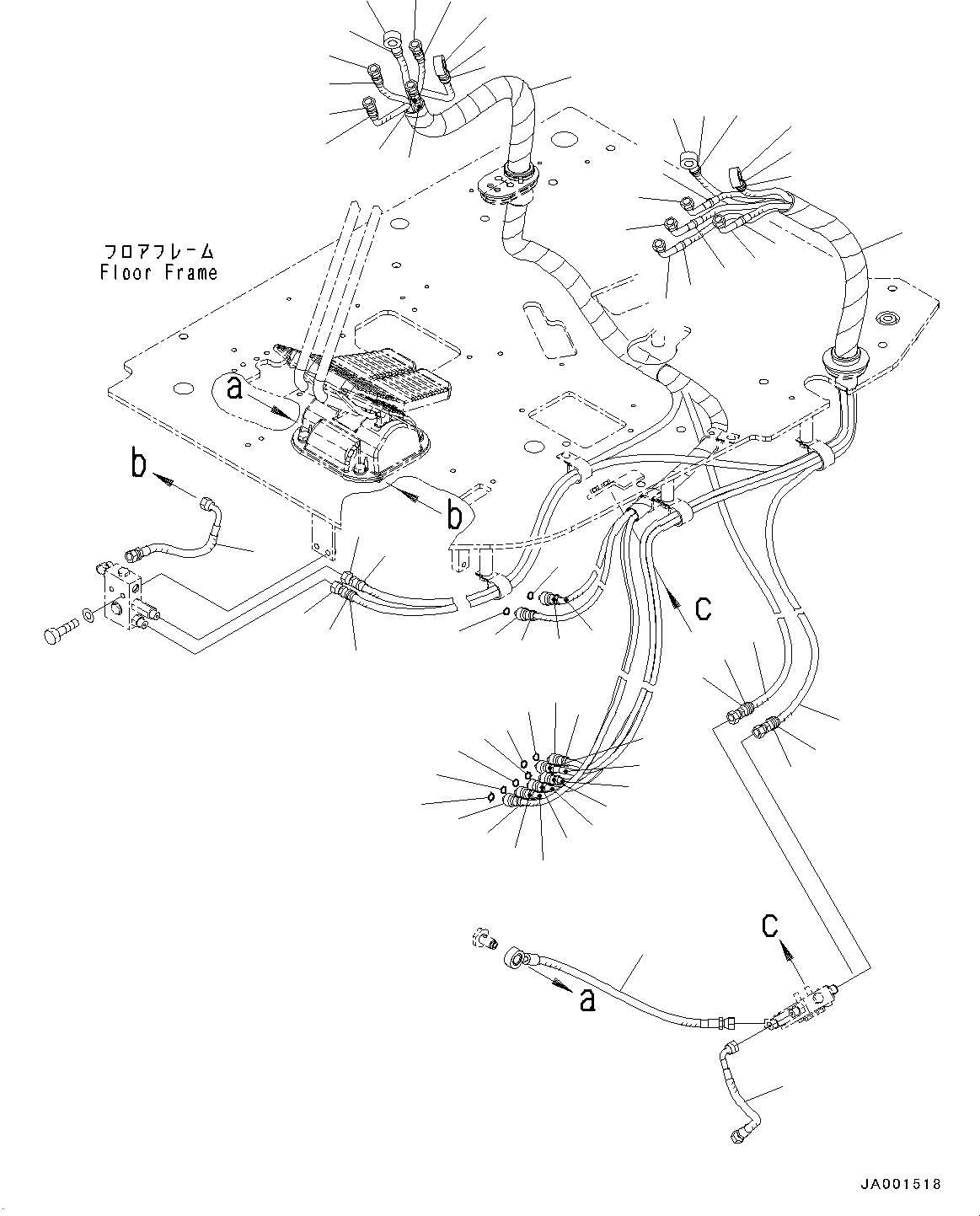 フロアフレーム
Floor Frame

a

b

b

c

c

a

JA001518