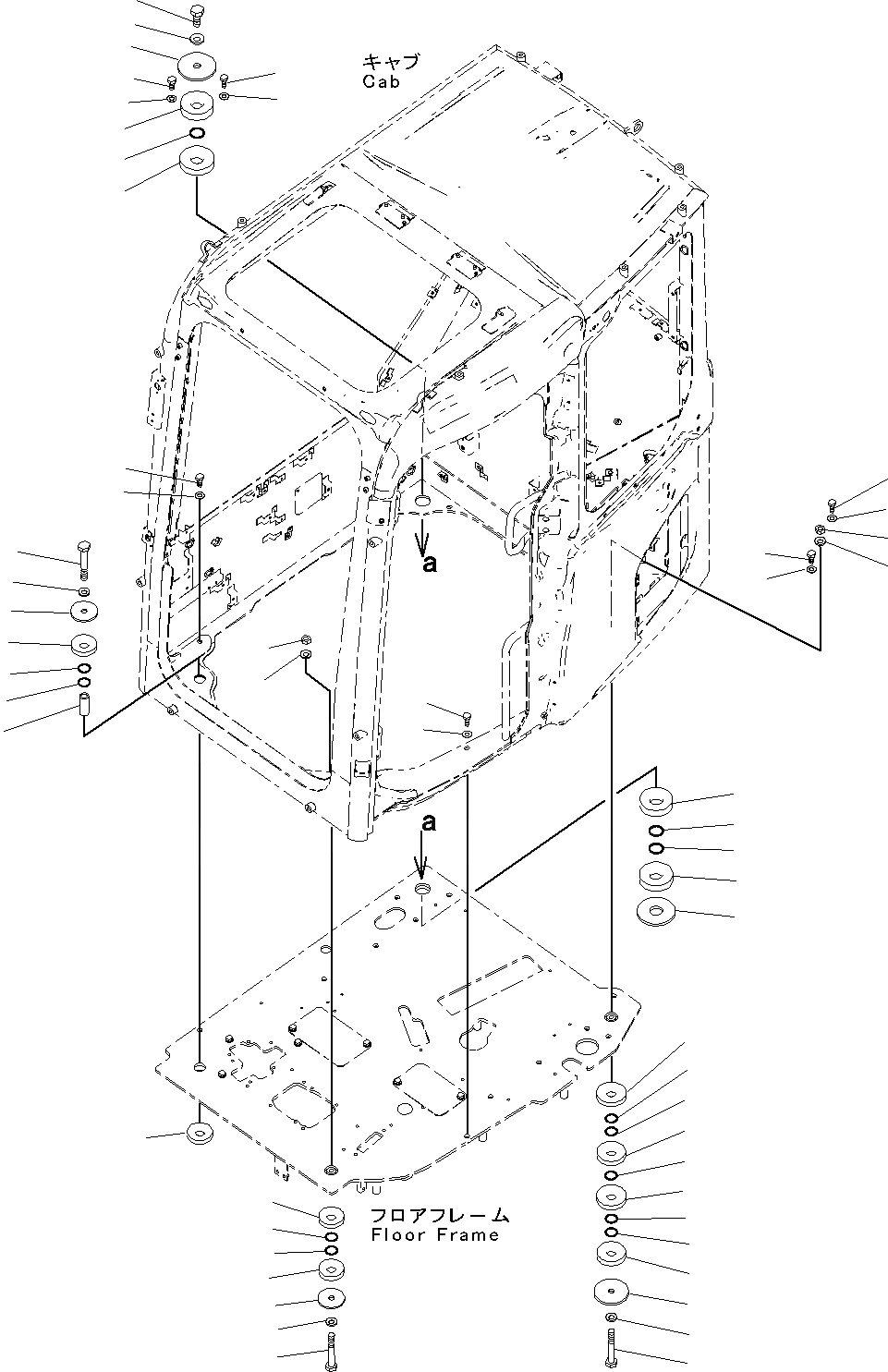 キャブ
Cab

a

a

フロアフレーム
Floor Frame