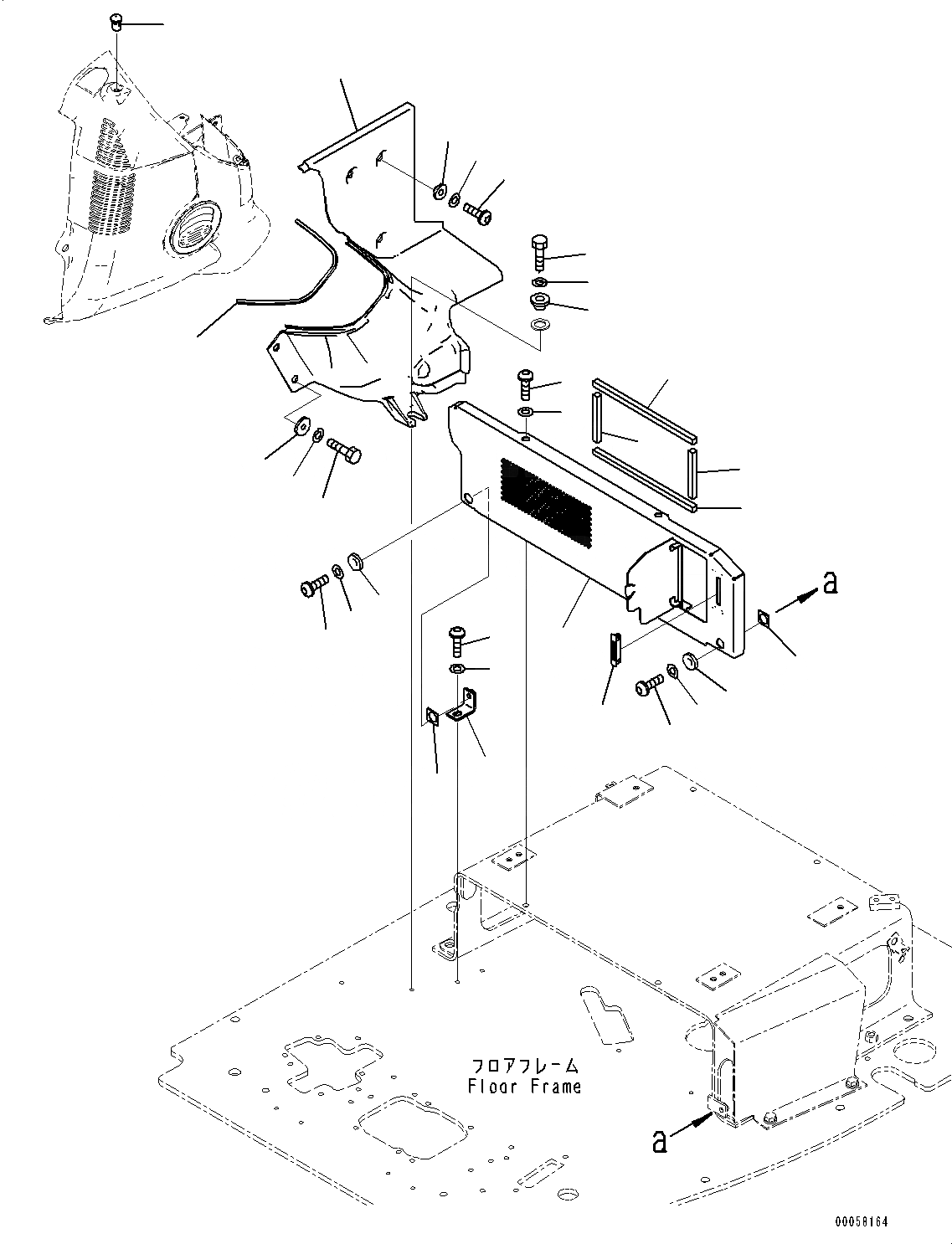 a

フロアフレーム
Floor Frame

a

00058164