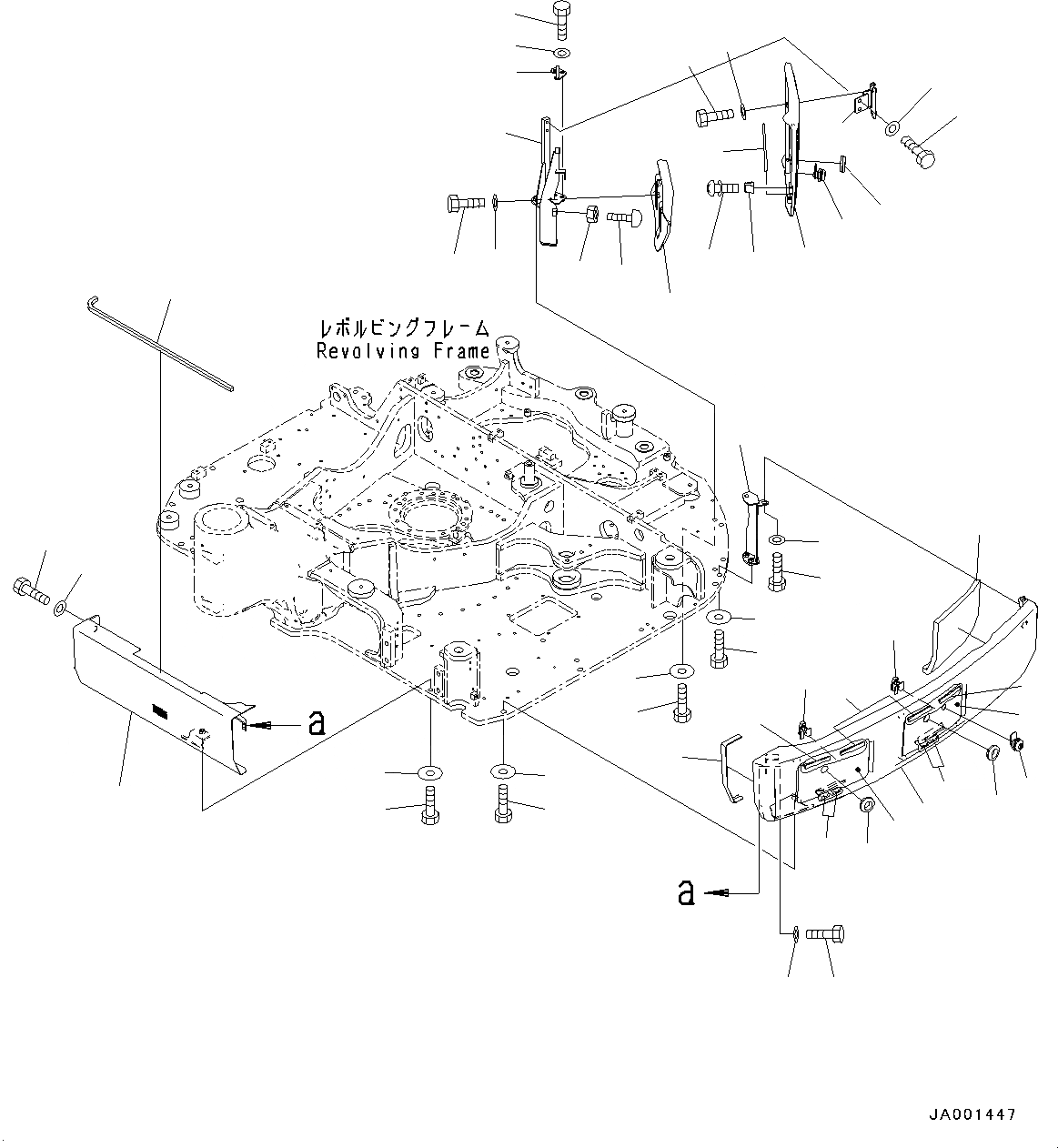 レボルビングフレーム
Revolving Frame

a

a

JA001447