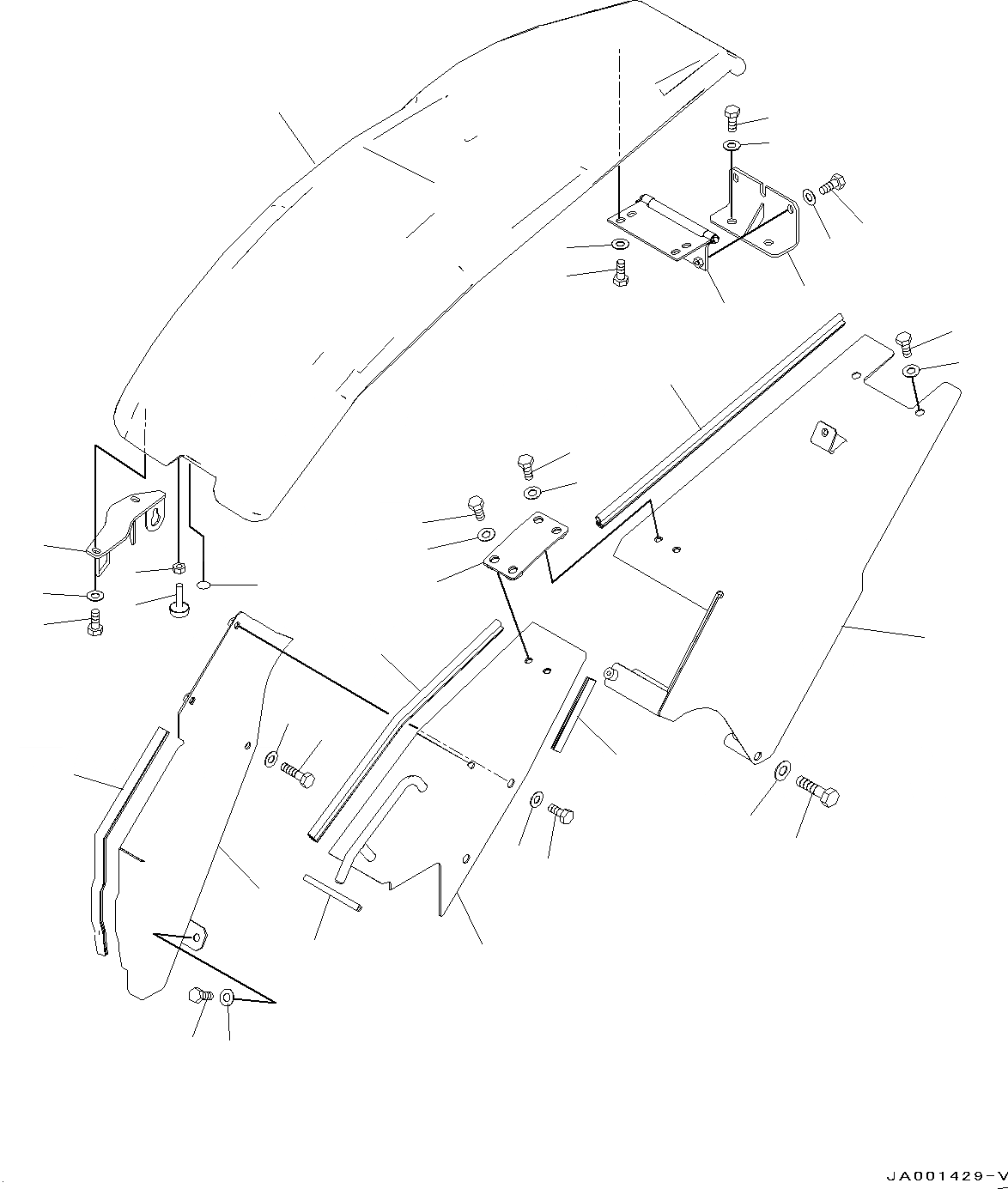 JA001429-V