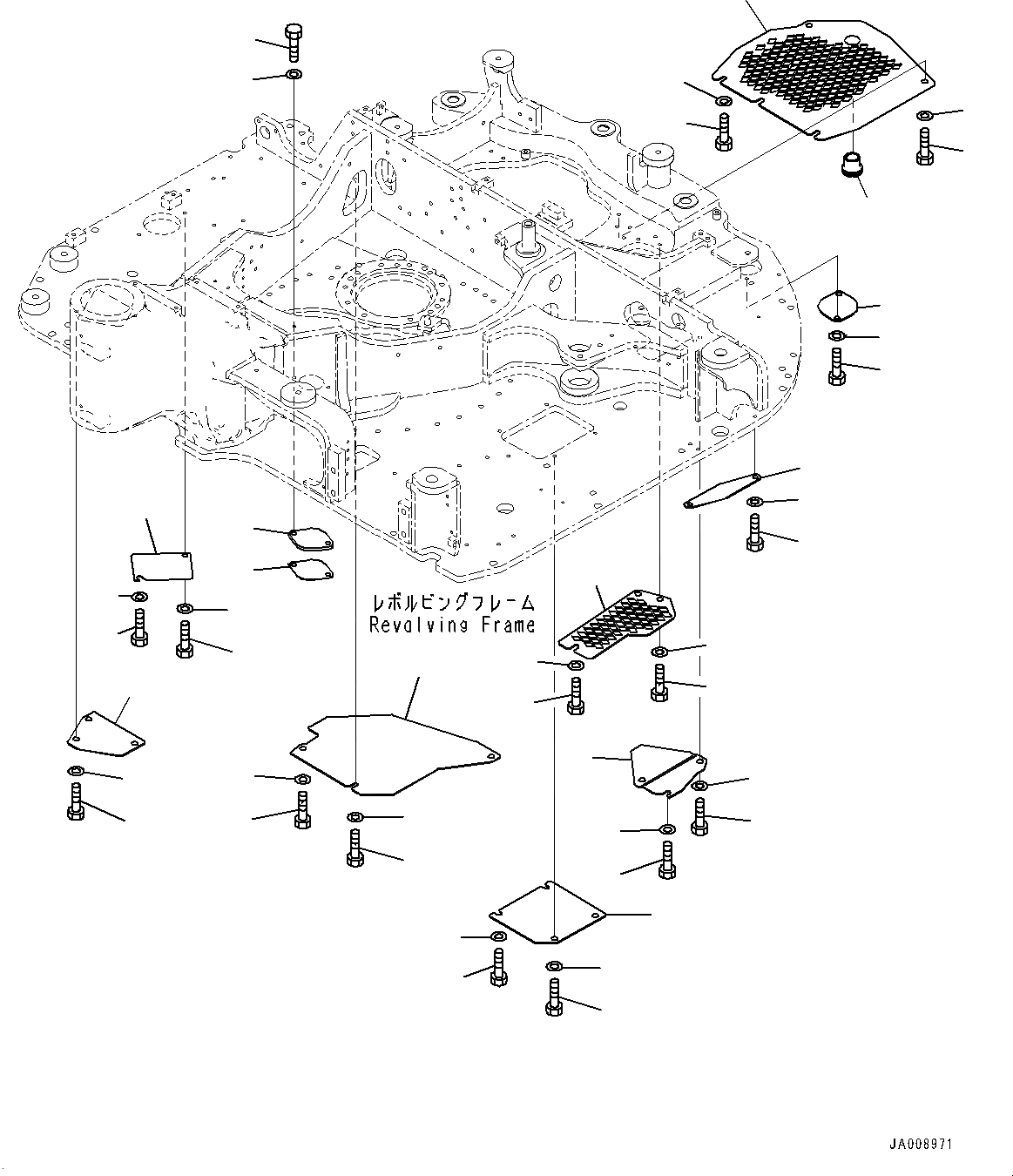 レボルビングフレーム
Revolving Frame

JA008971