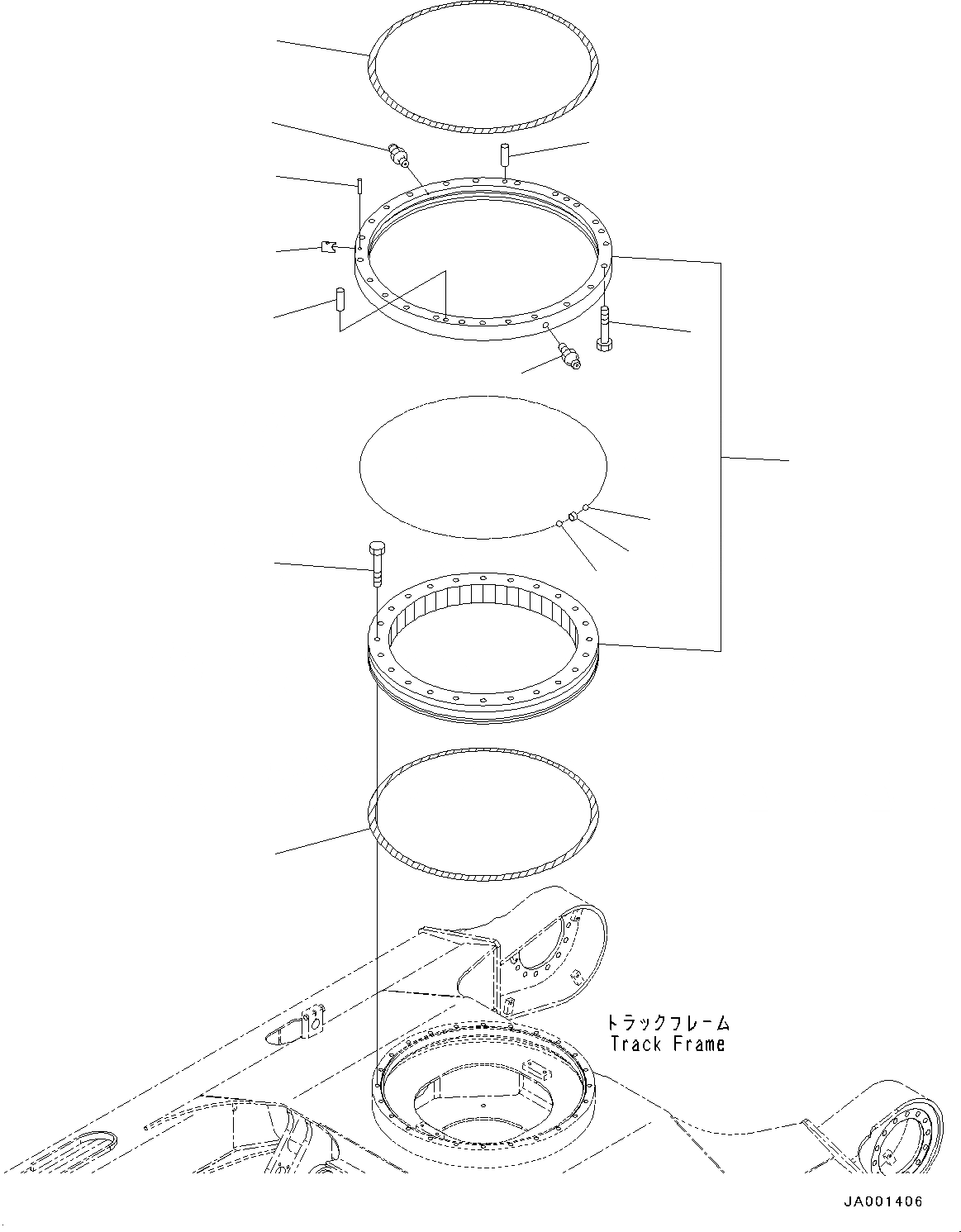 トラックフレーム
Track Frame

JA001406