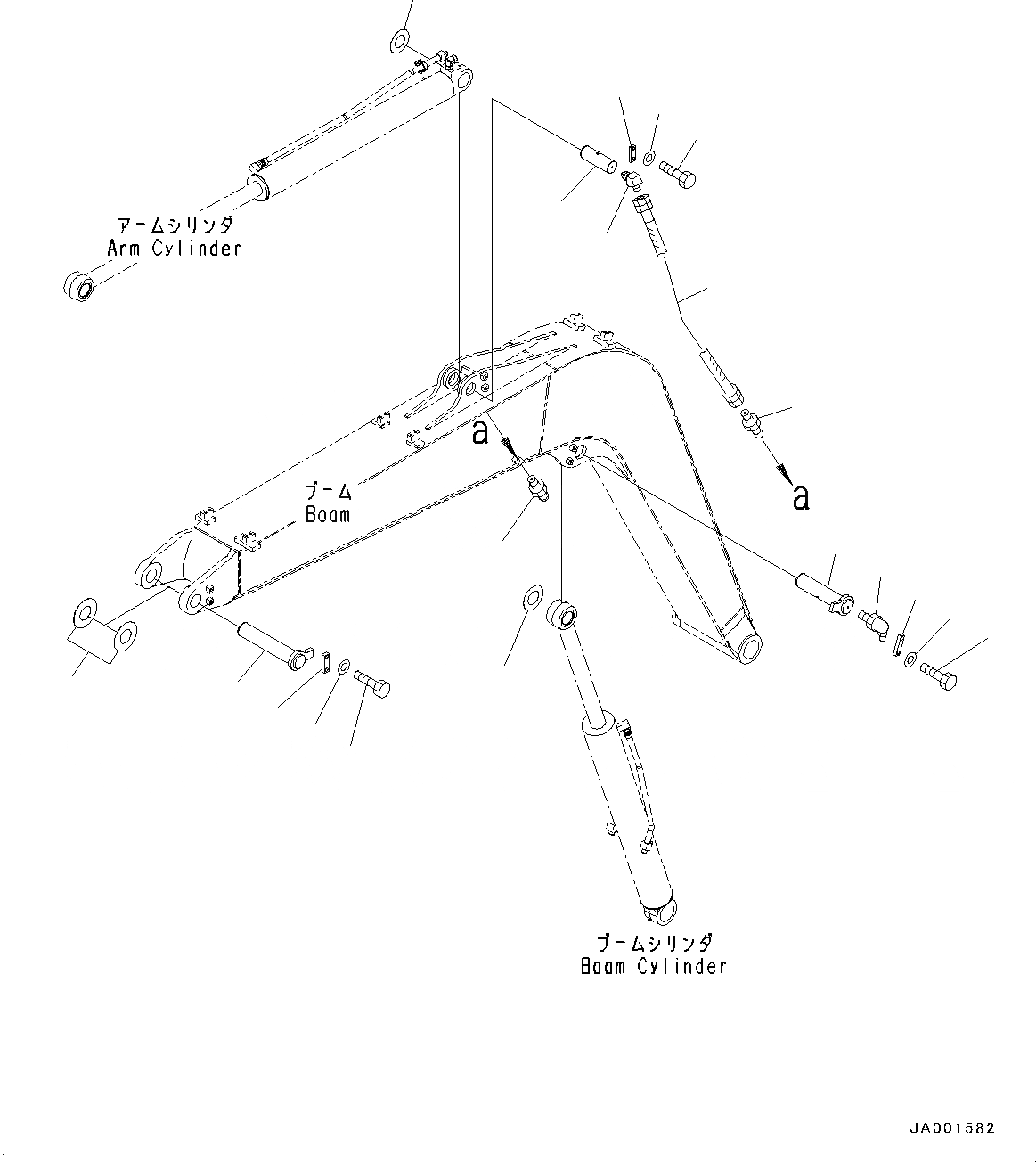 アームシリンダ
Arm Cylinder

a

ブーム
Boom

a

ブームシリンダ
Boom Cylinder

JA001582