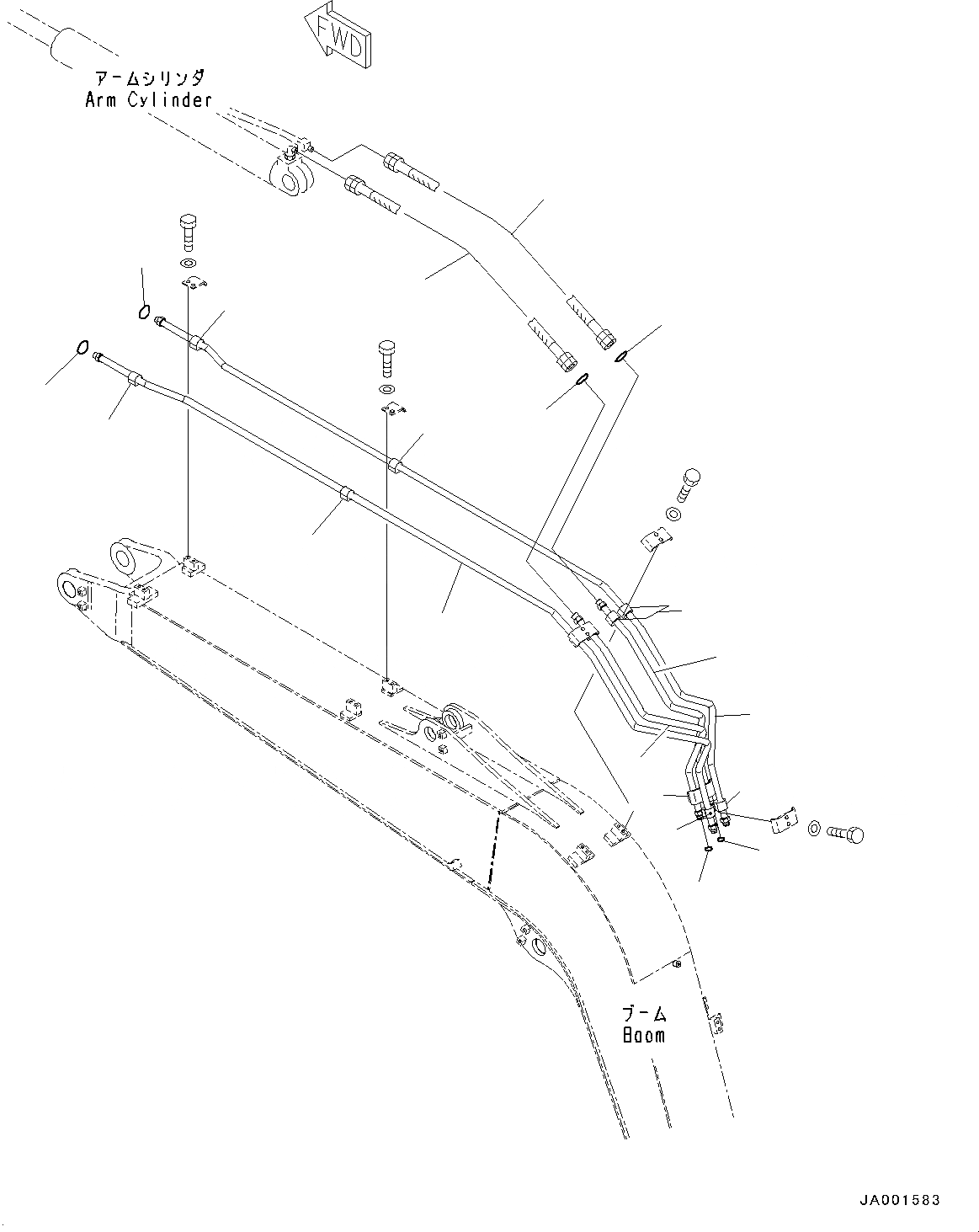 FWD

アームシリンダ
Arm Cylinder

ブーム
Boom

JA001583