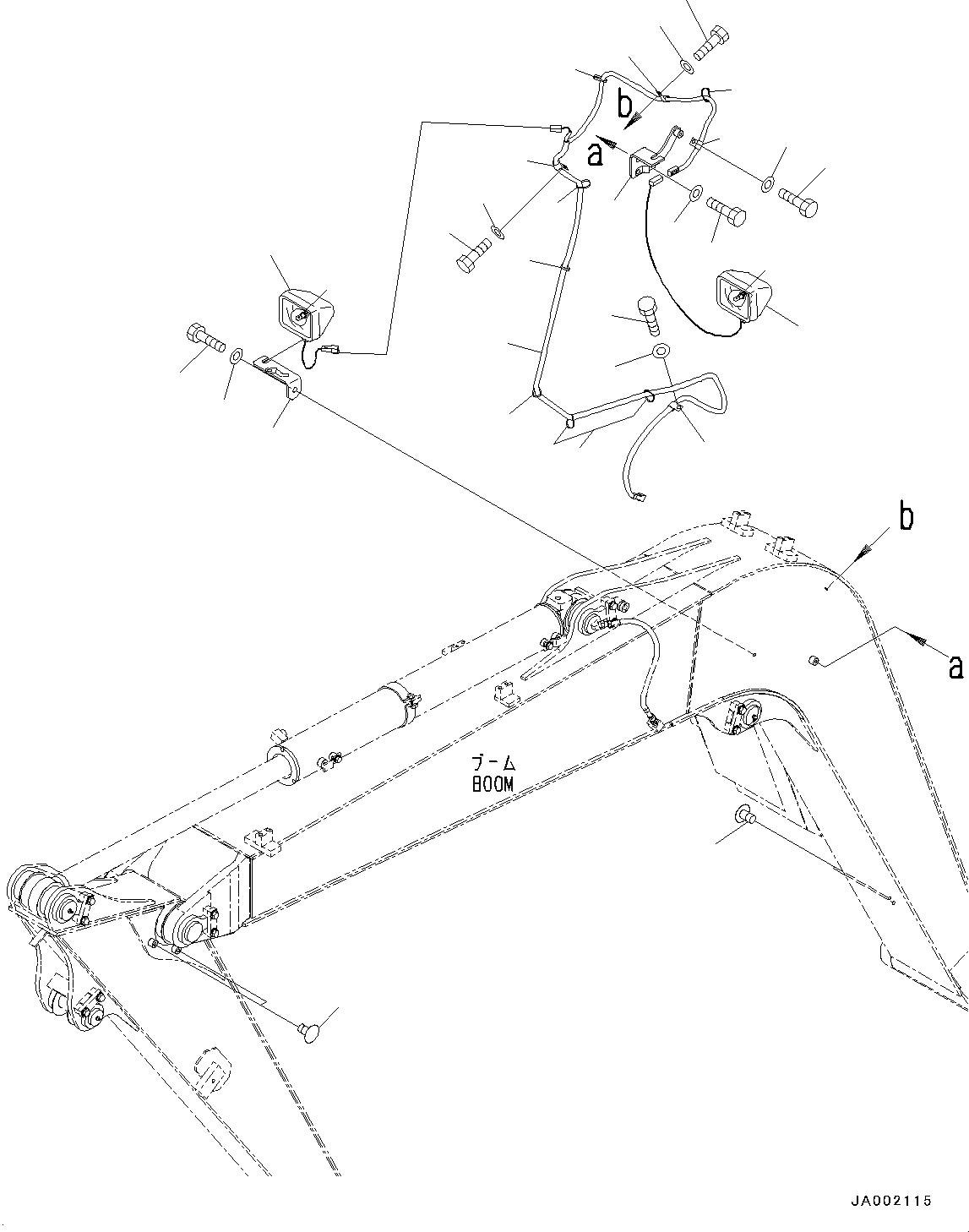 b
a
b
a
ブーム
BOOM
JA002115