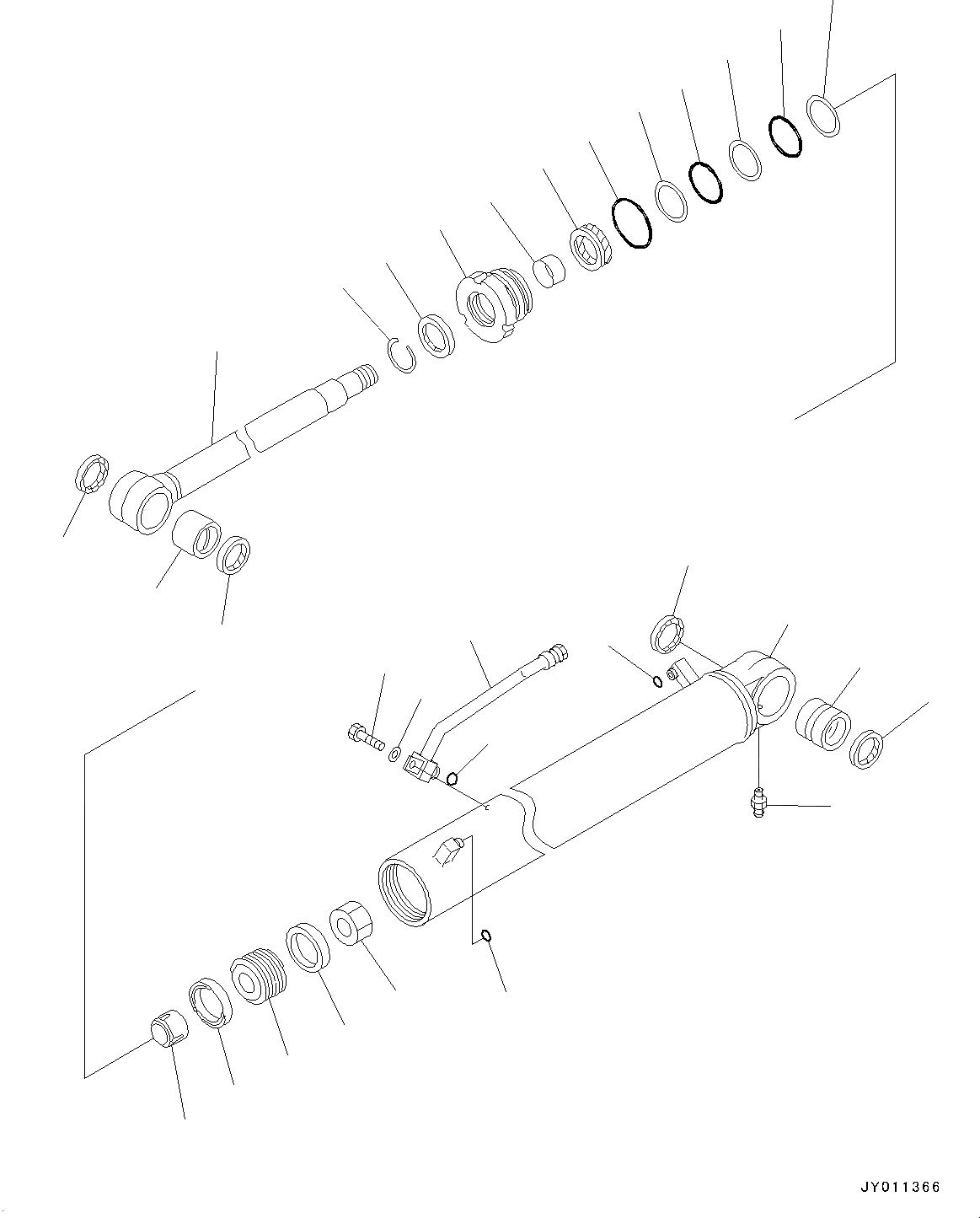 JY011366