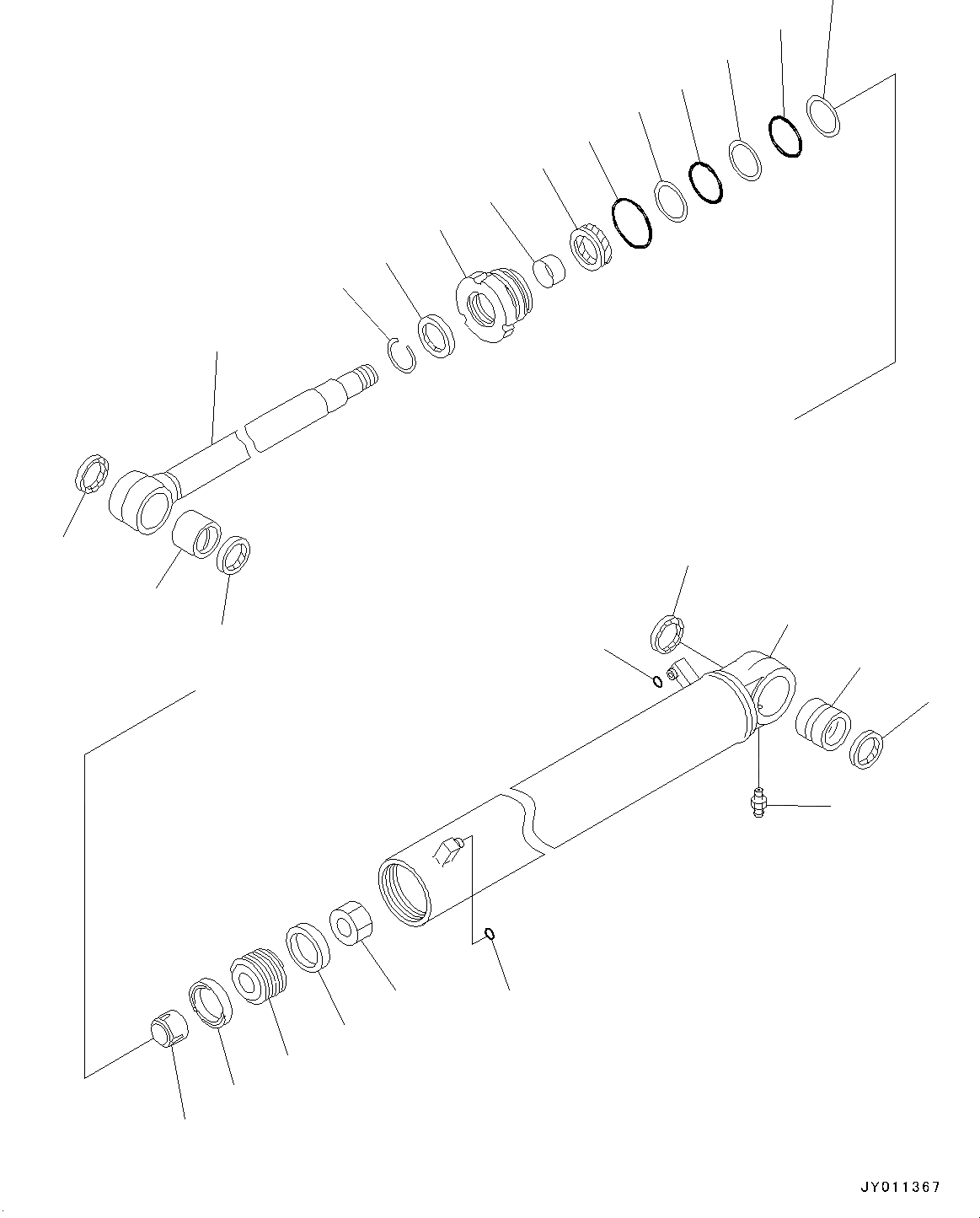 JY011367