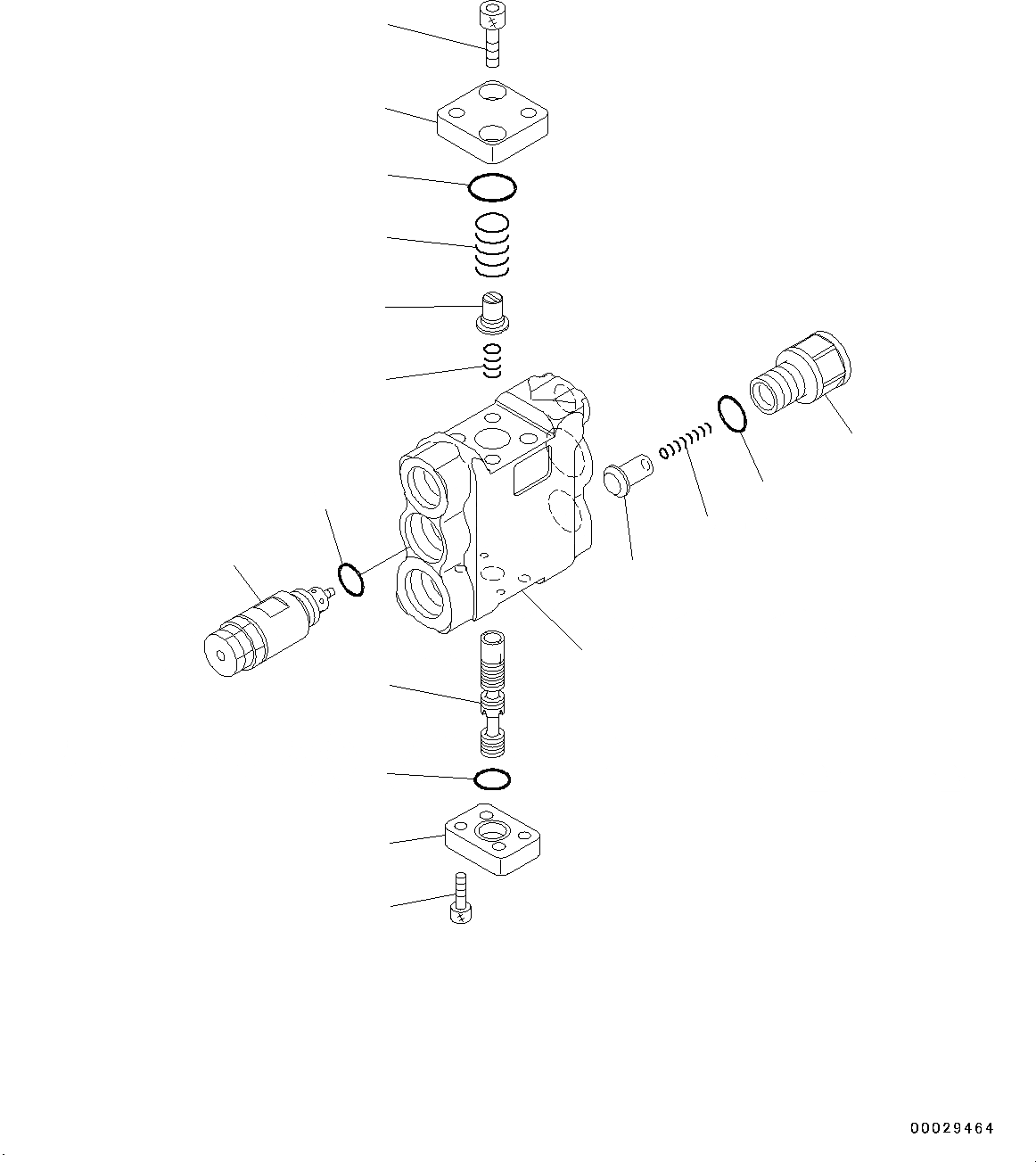 00029464