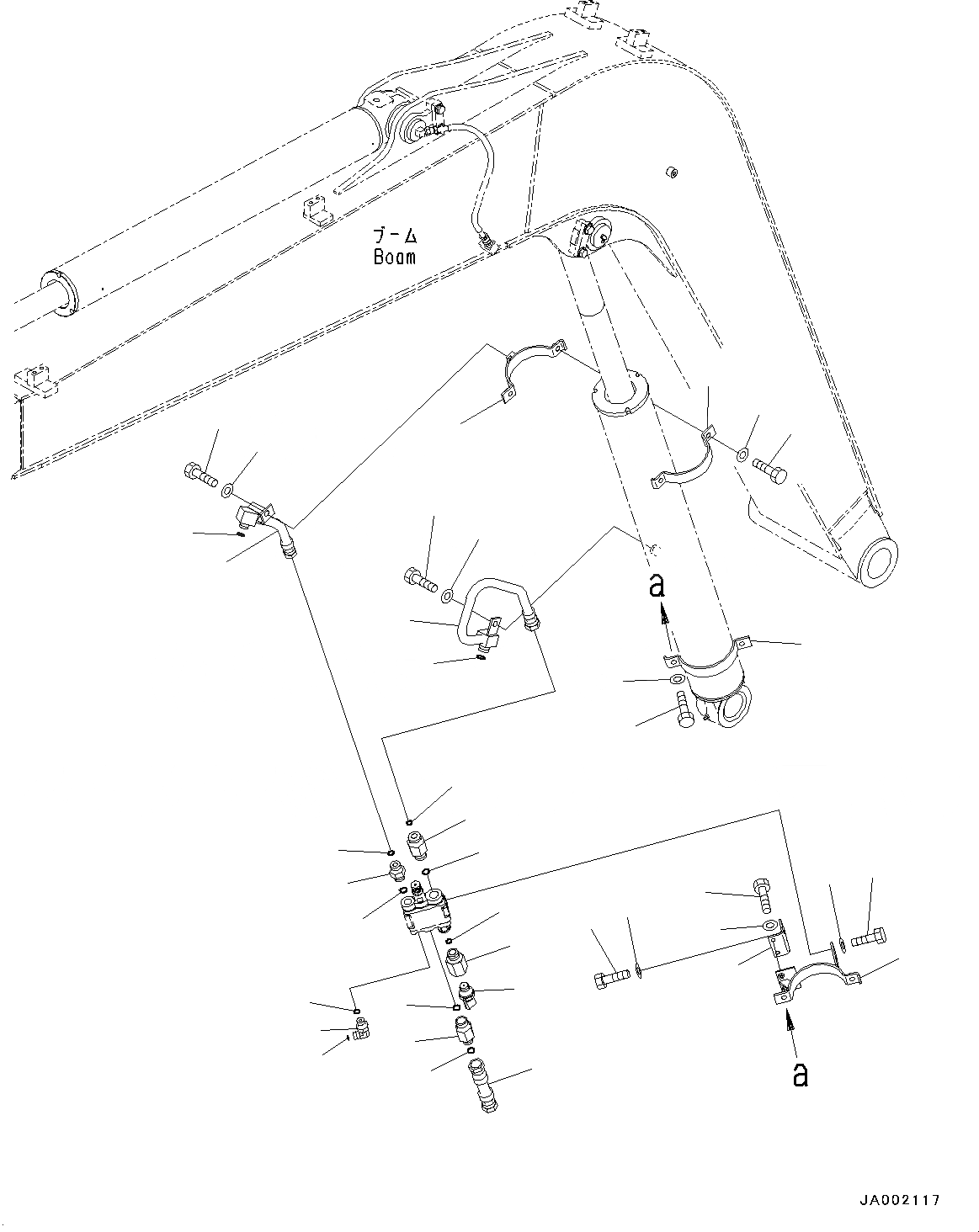 ブーム
Boom

a

a

JA002117