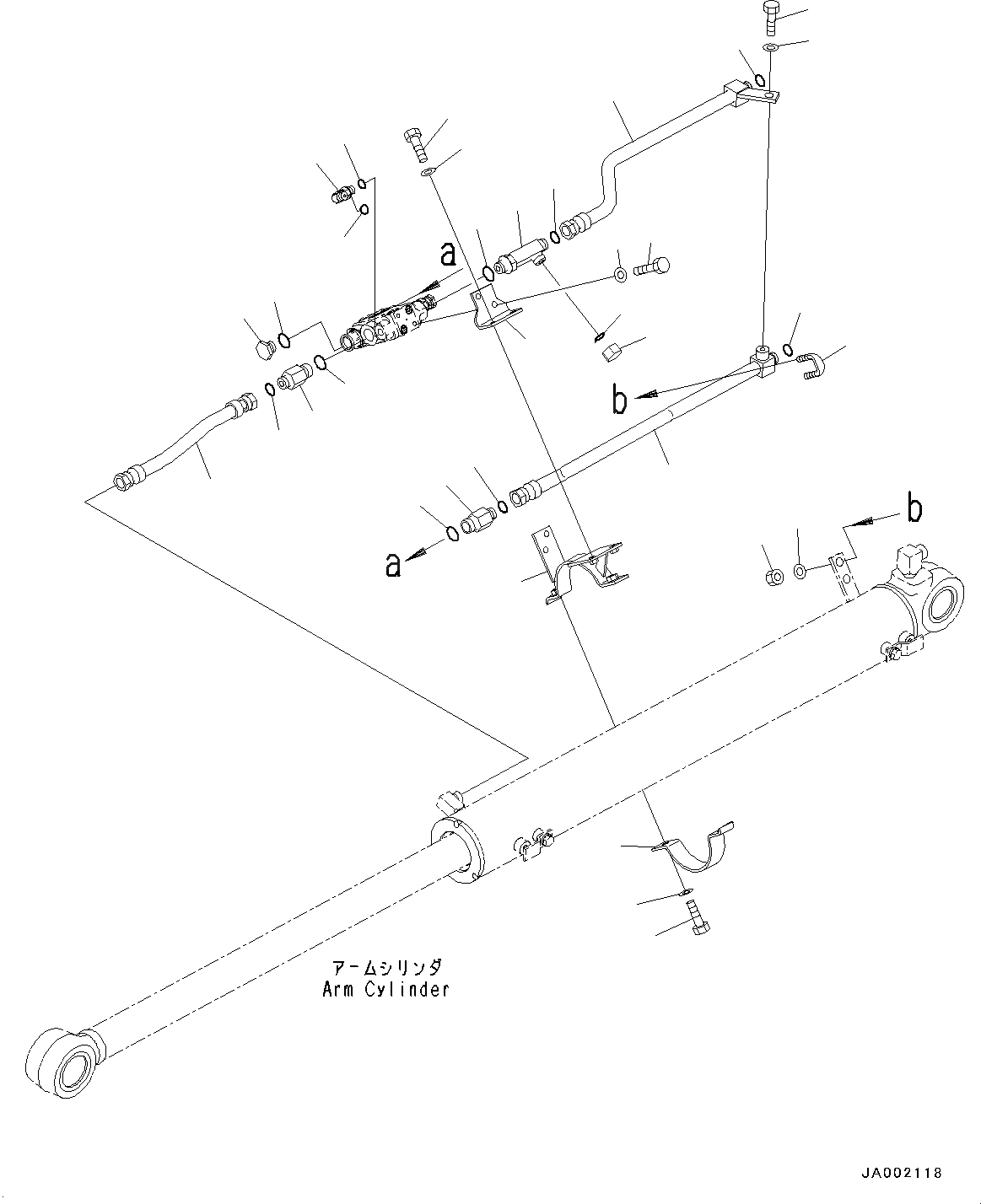 a

b

a

b

アームシリンダ
Arm Cylinder

JA002118