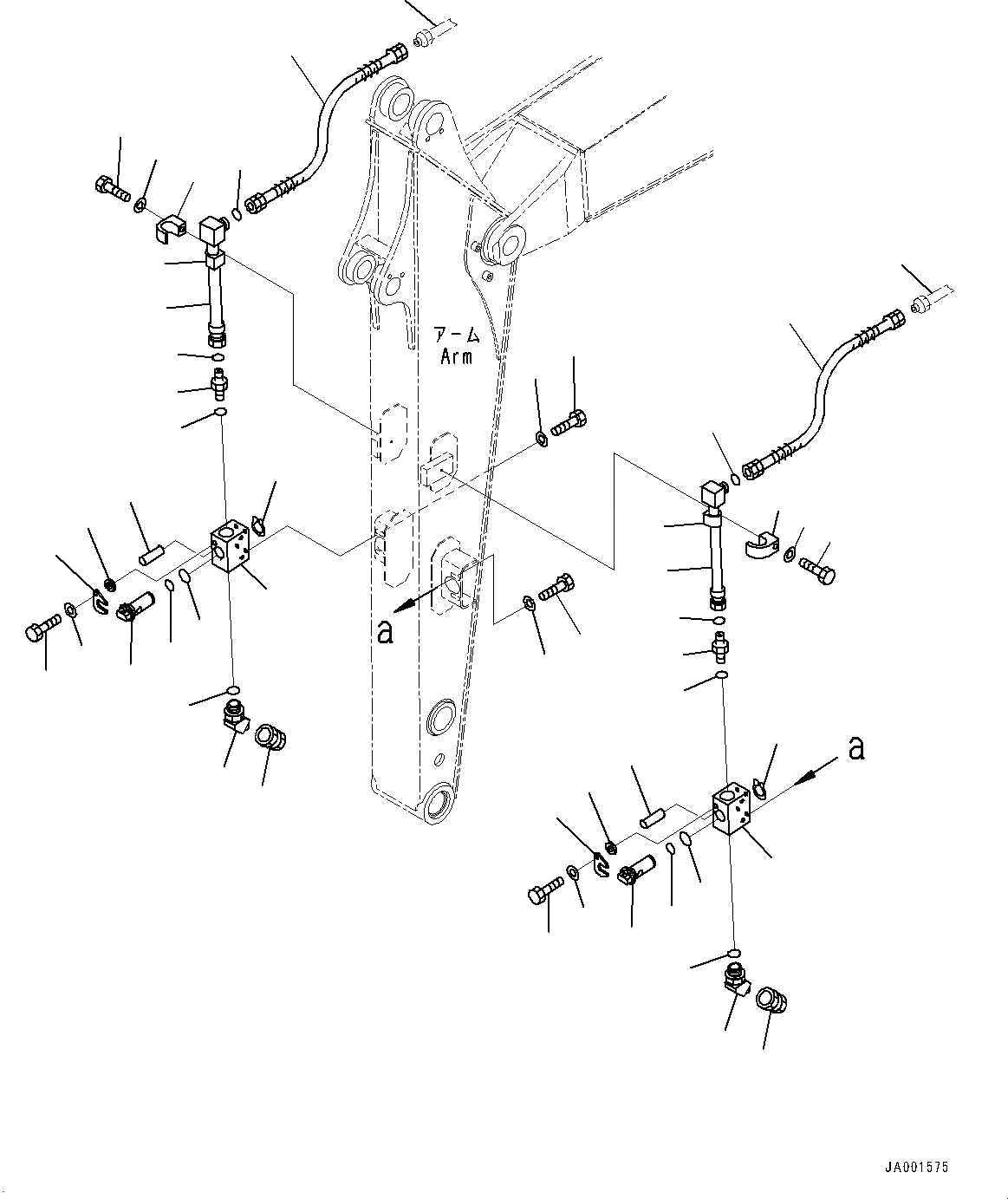 アーム
Arm

a

a

JA001575