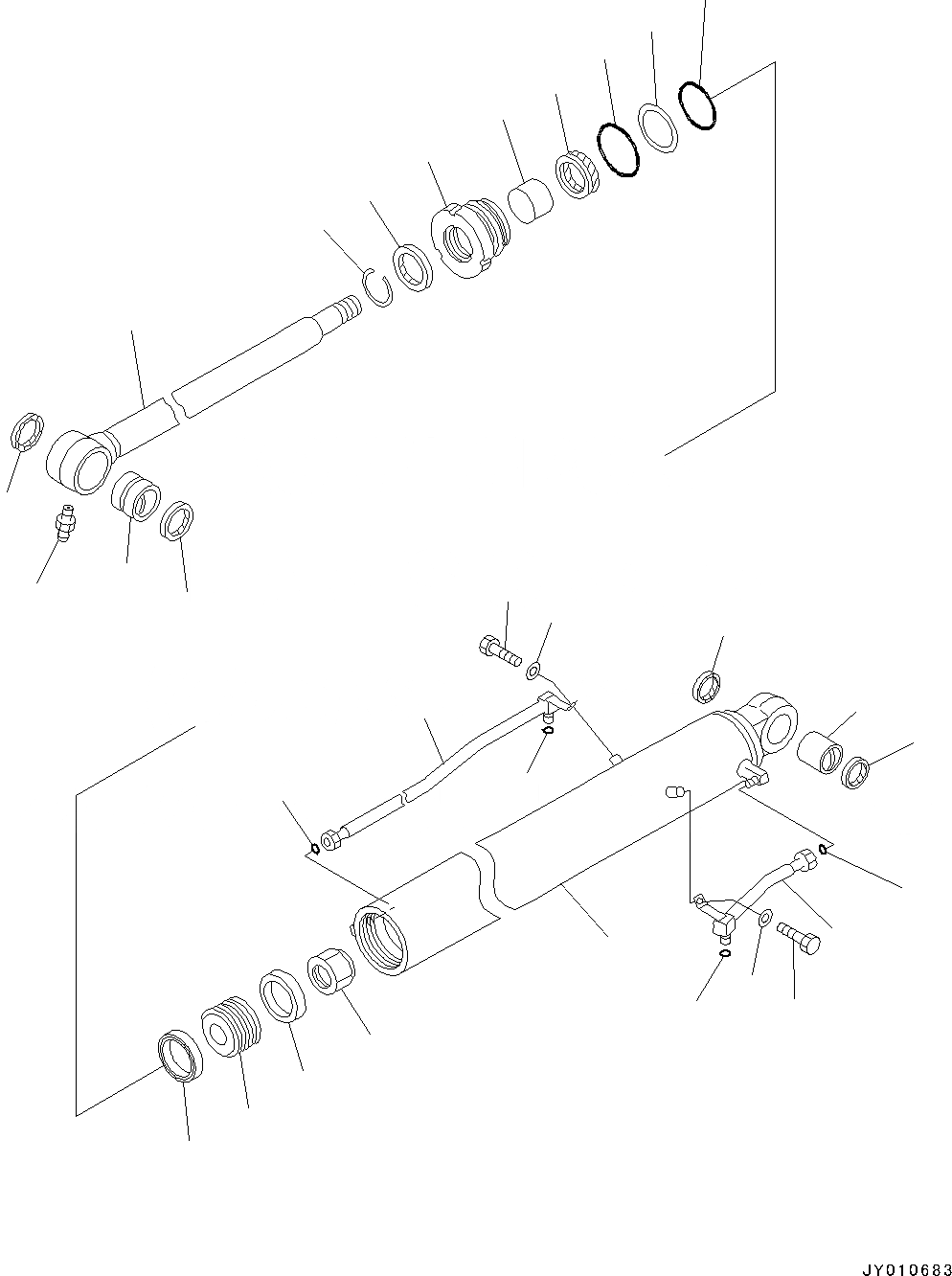 JY010683