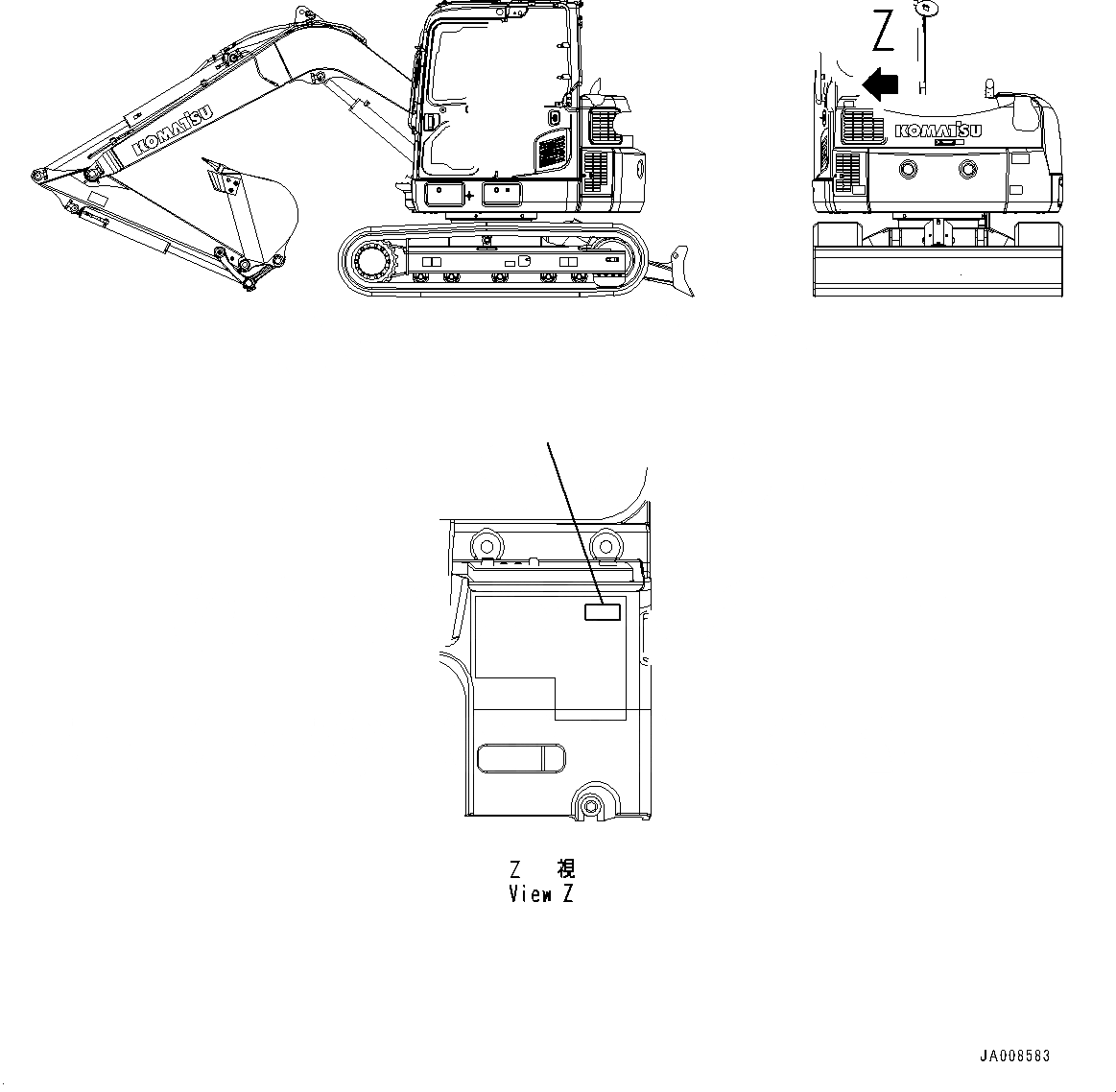 KOMATSU

Z

KOMATSU

Z 視
View Z

JA008583