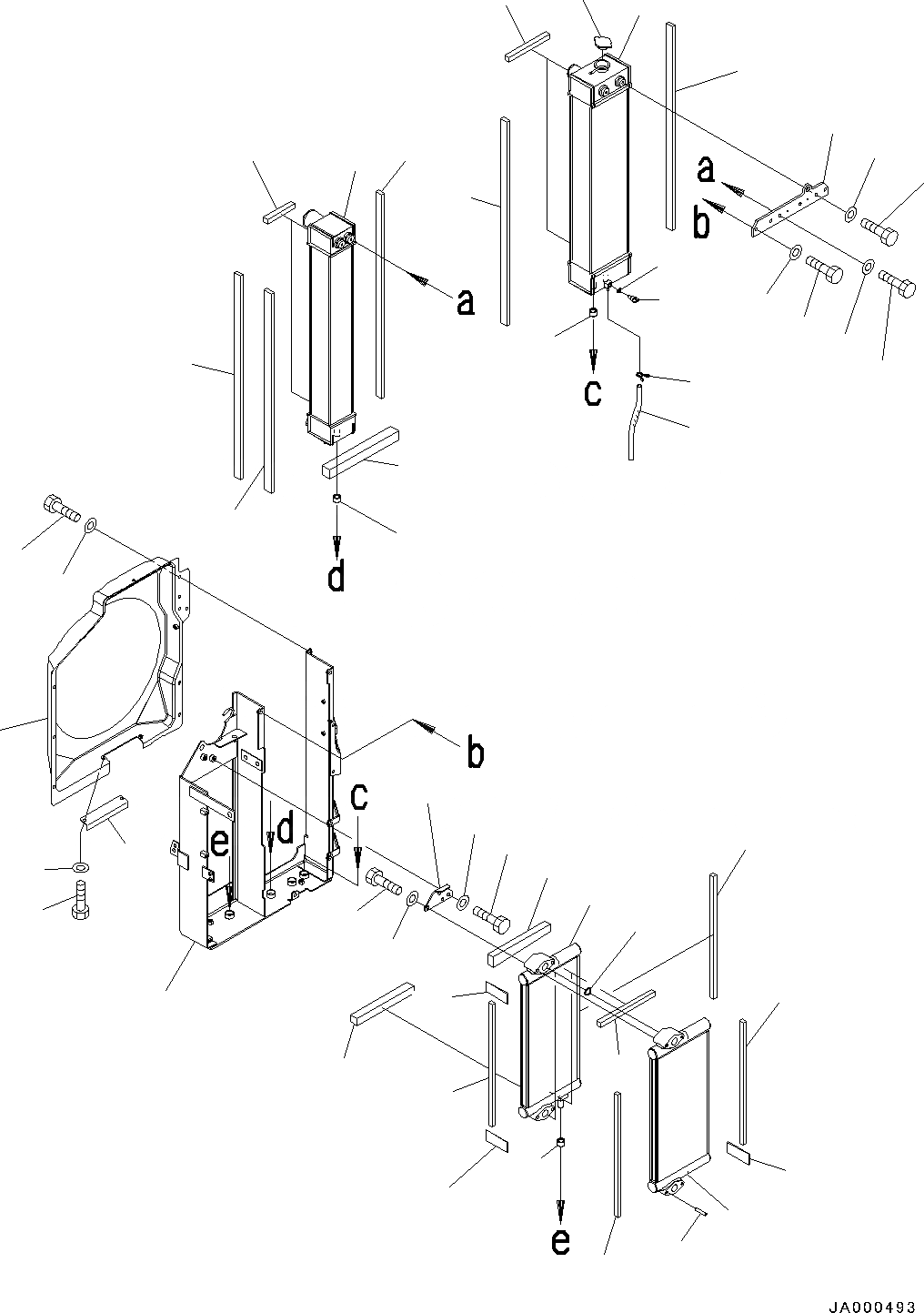 a
b
a
c
d
b
c
d
e
e
JA000493