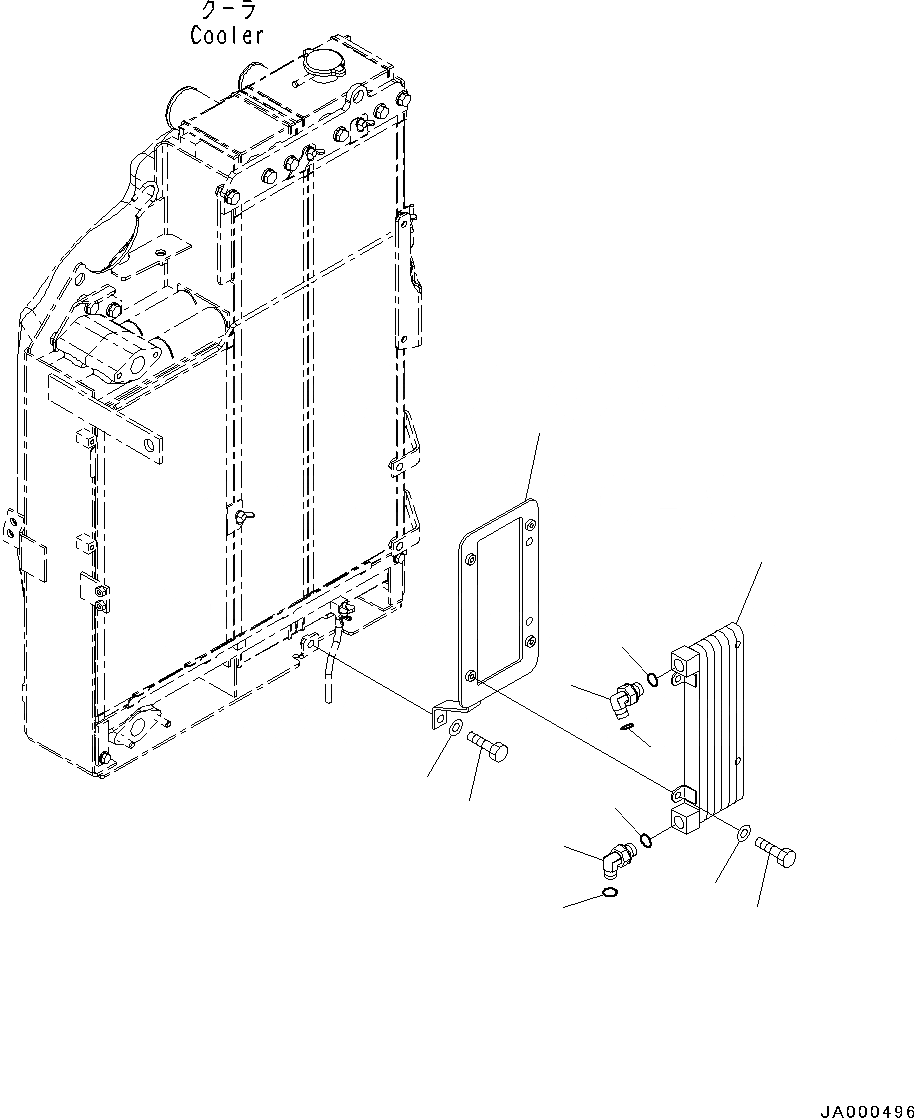 クーラ
Cooler

JA000496