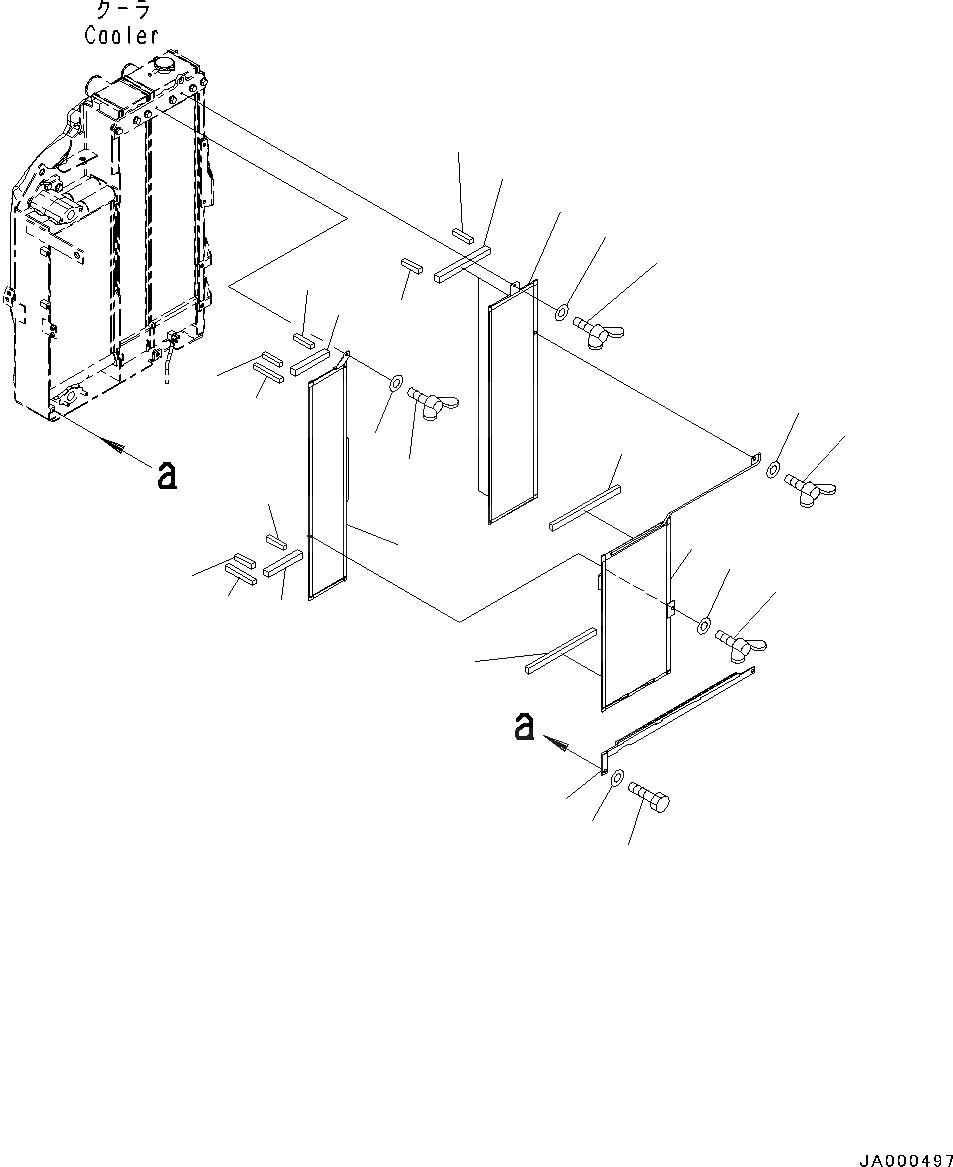 クーラ
Cooler

a

a

JA000497