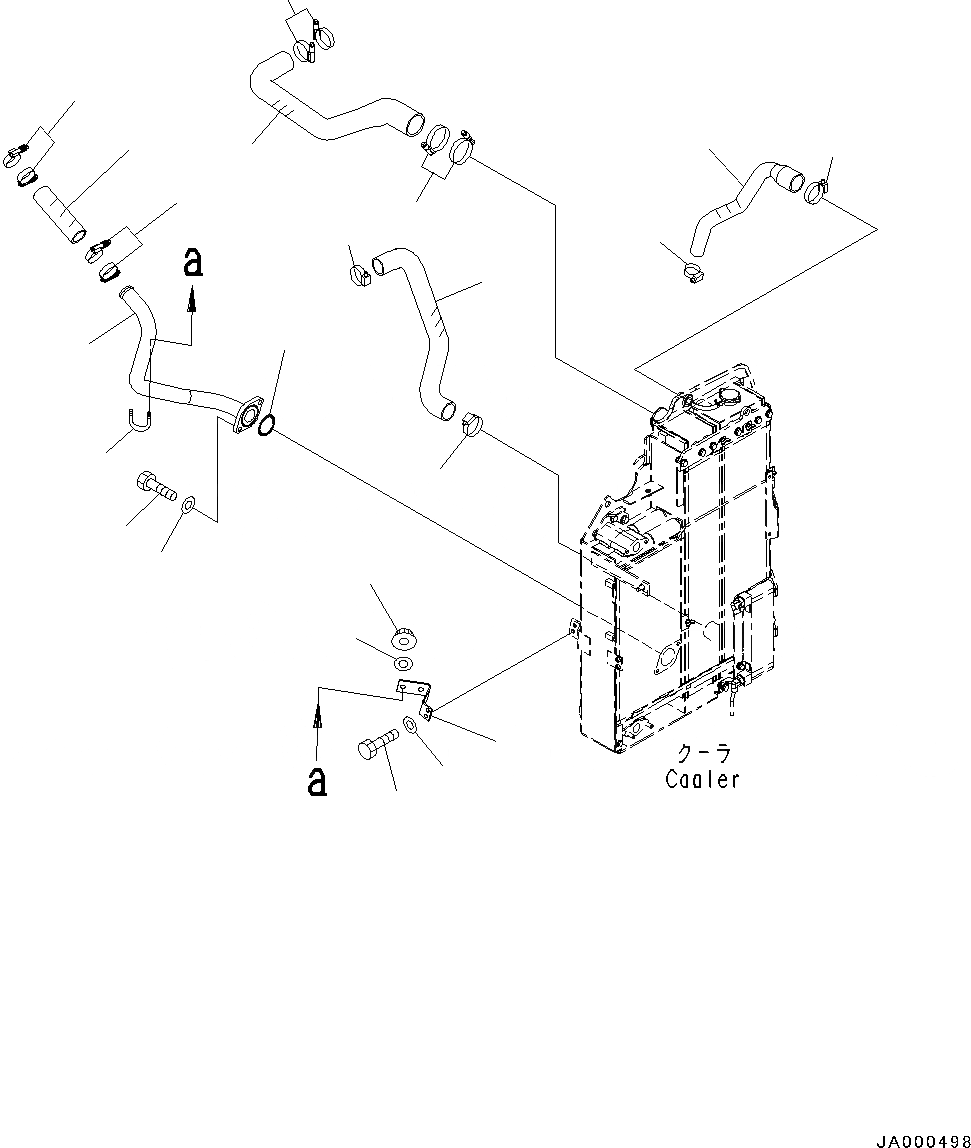 a

a

クーラ
Cooler

JA000498