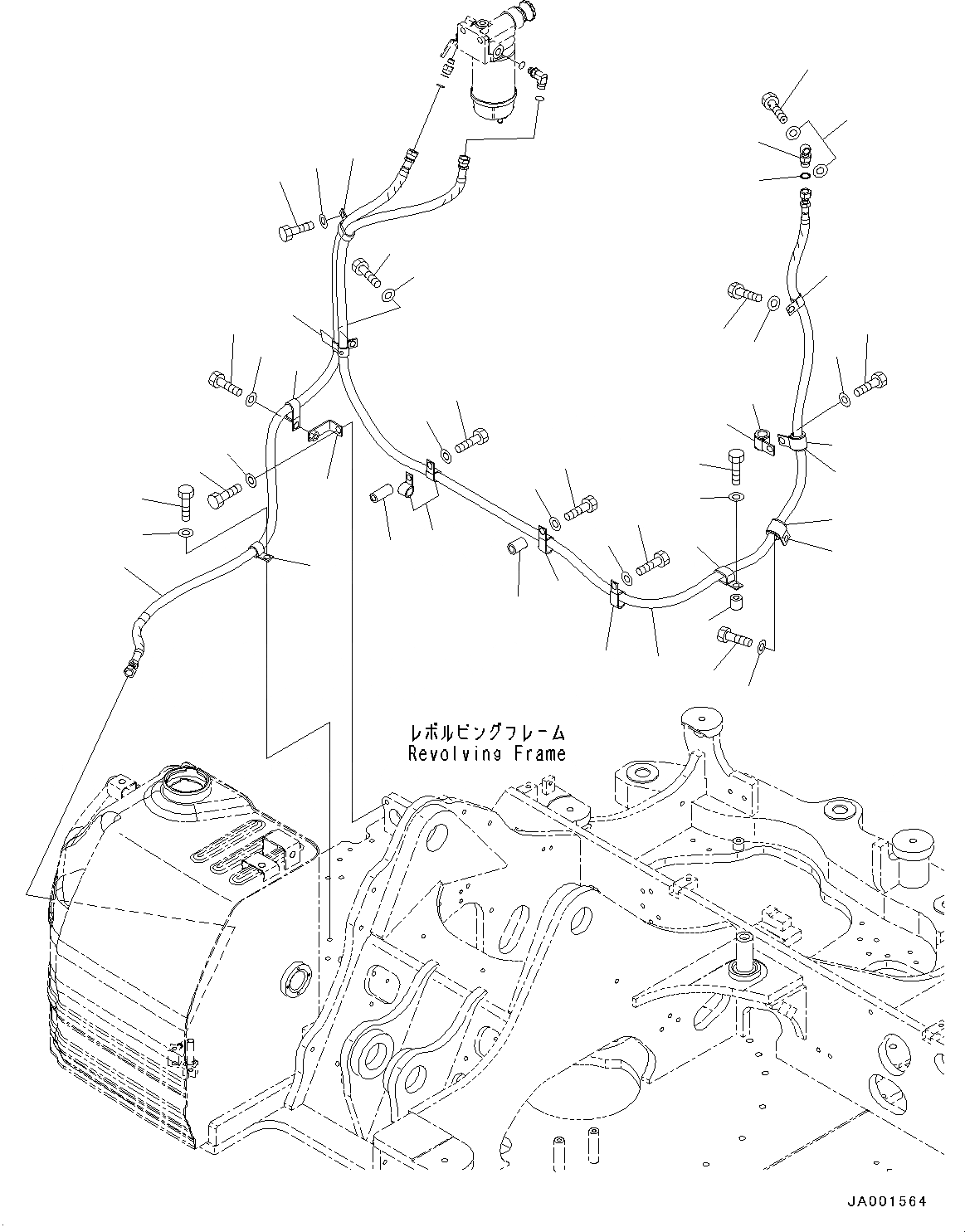 レボルビングフレーム
Revolving Frame

JA001564