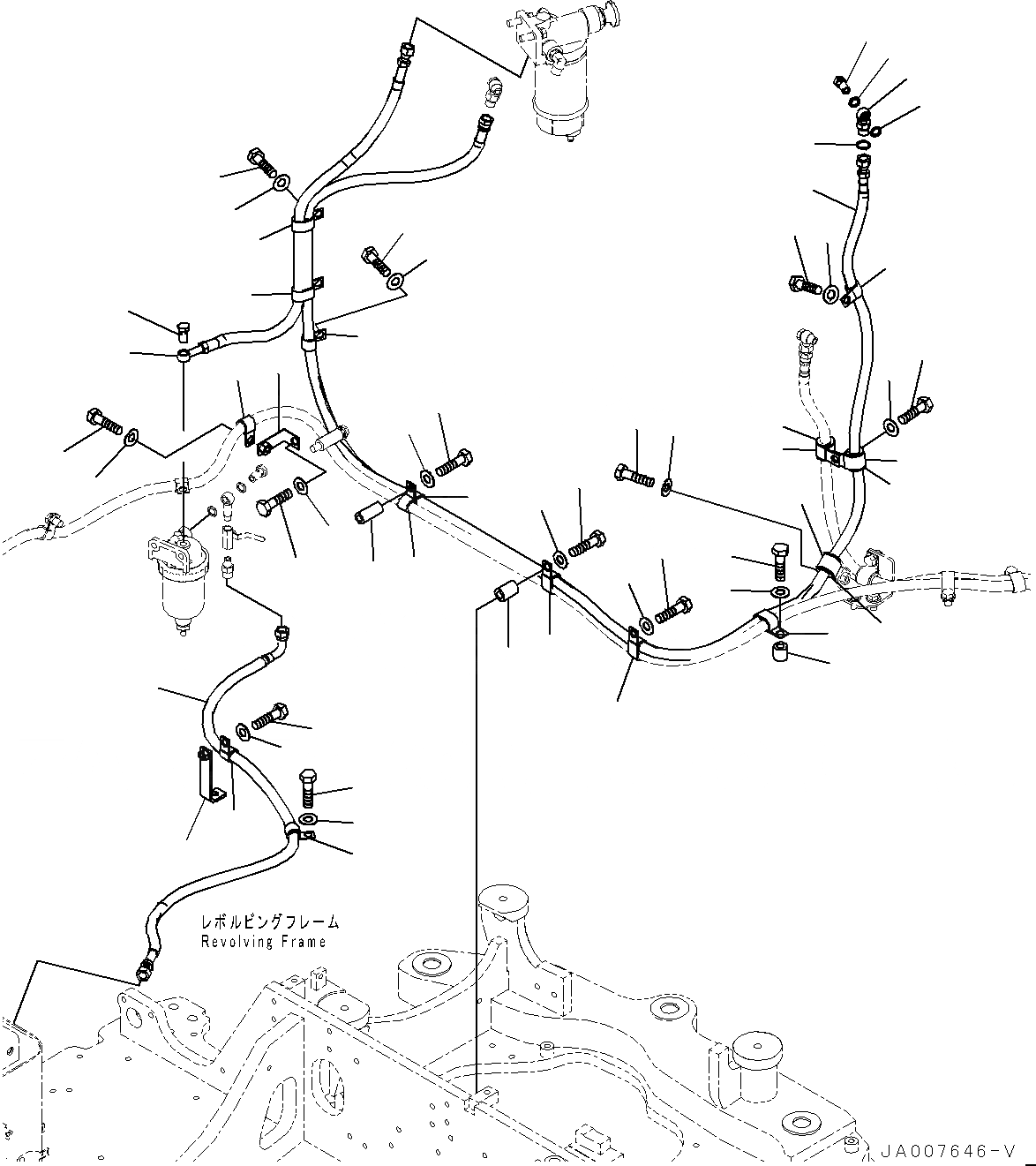 レボルビングフレーム
Revolving Frame

JA007646-V