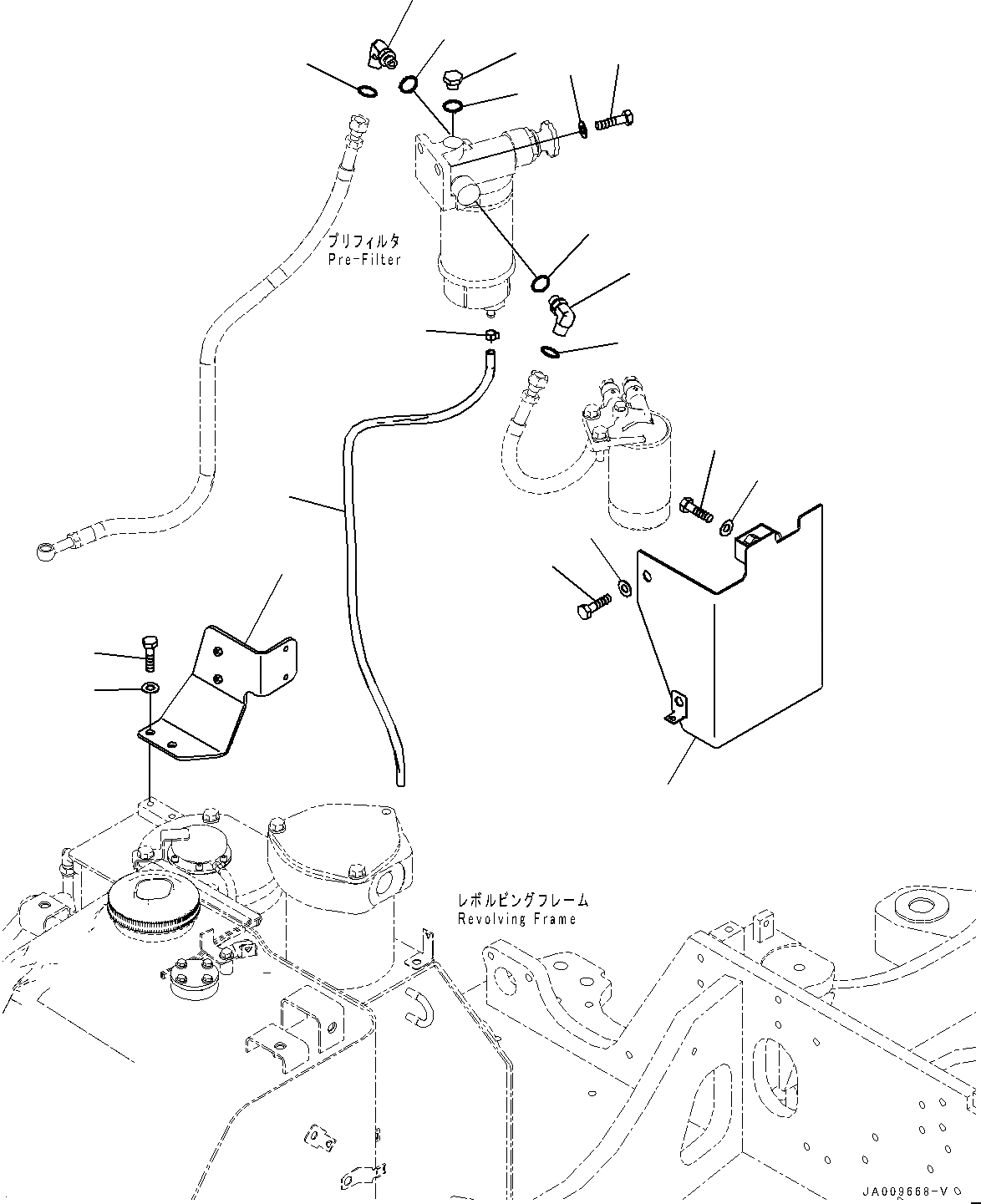 プリフィルタ
Pre-Filter

レボルビングフレーム
Revolving Frame

JA009668-V