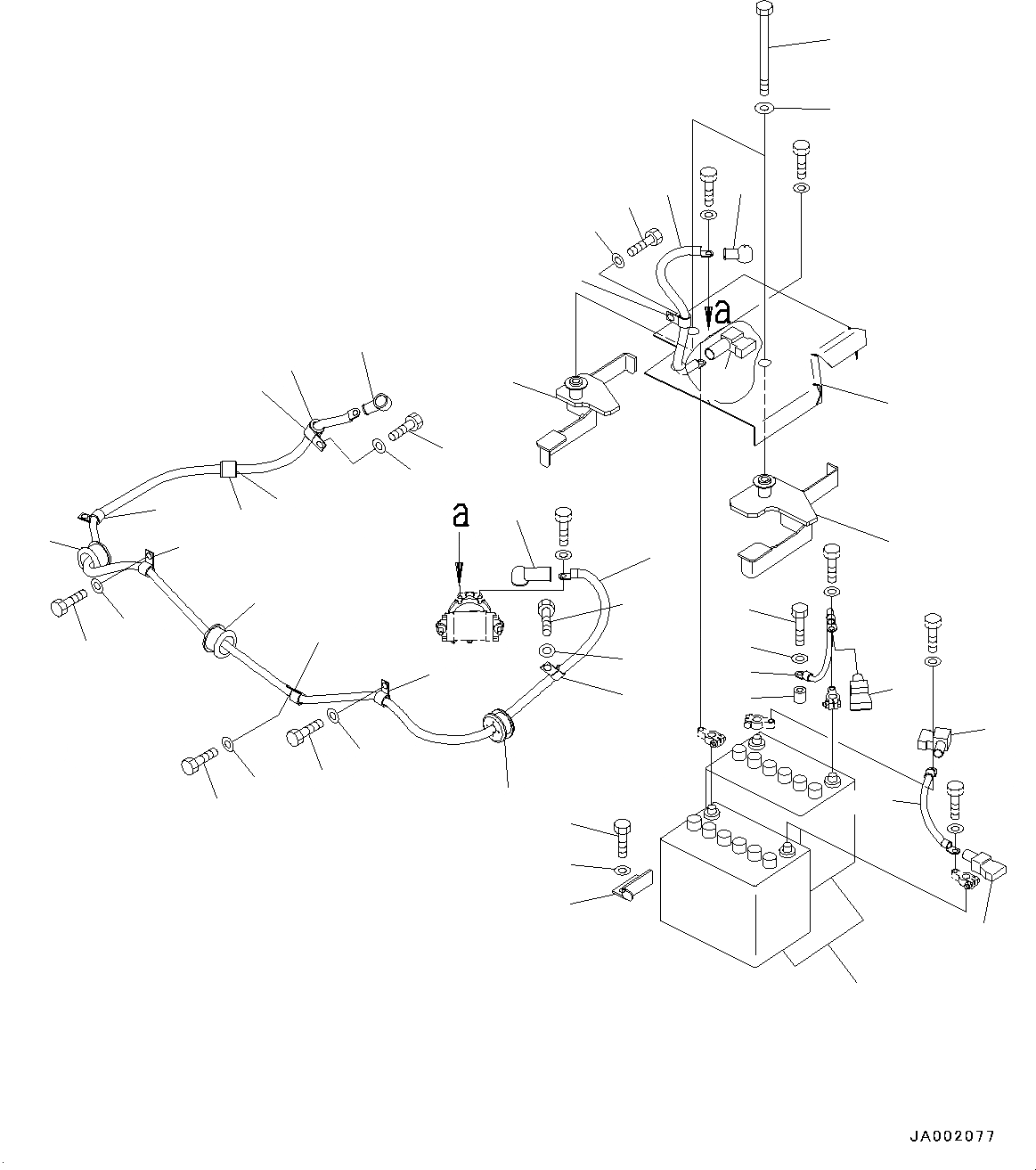 a

a

JA002077