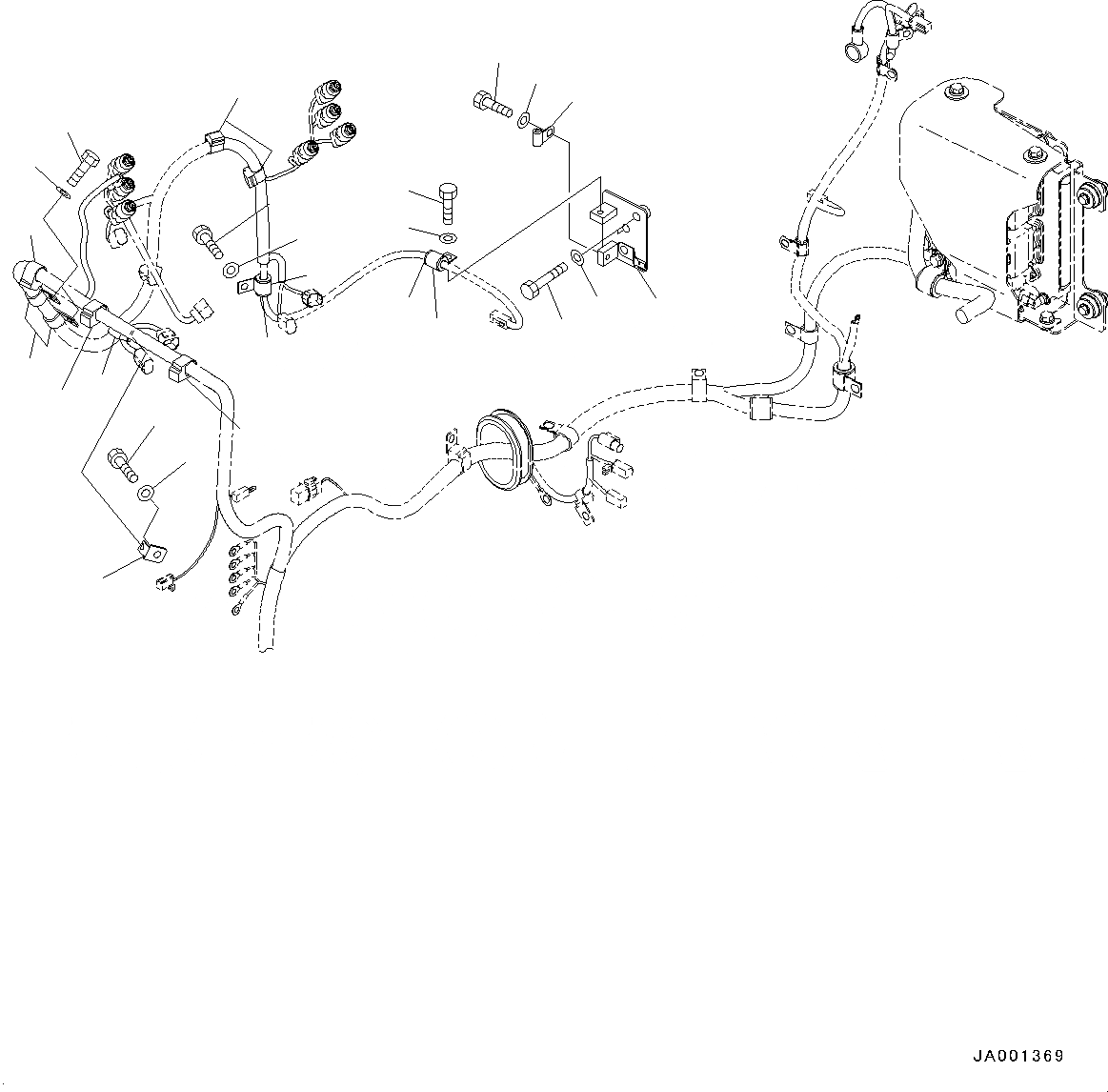 JA001369