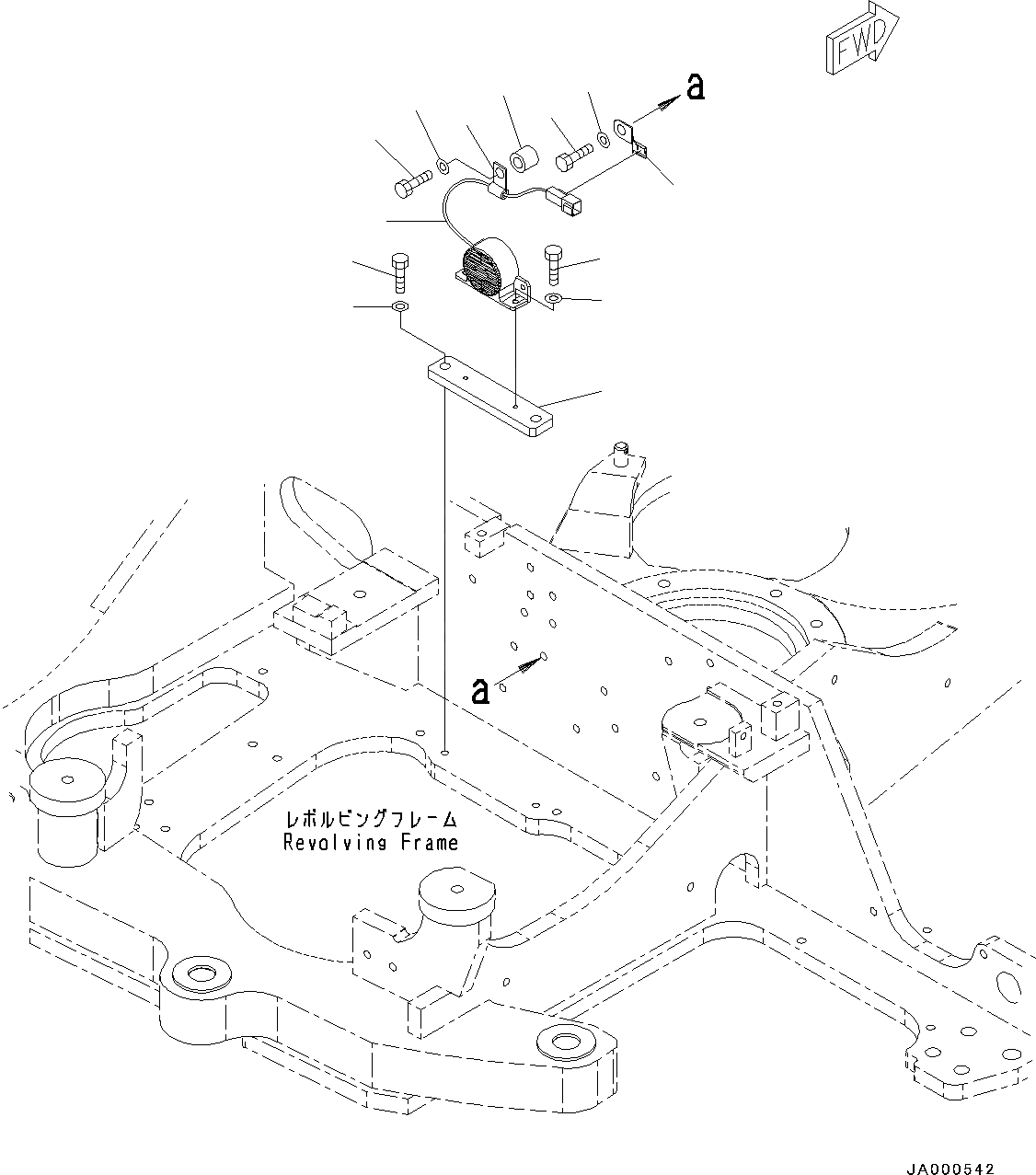 FWD

a

a

レボルビングフレーム
Revolving Frame

JA000542