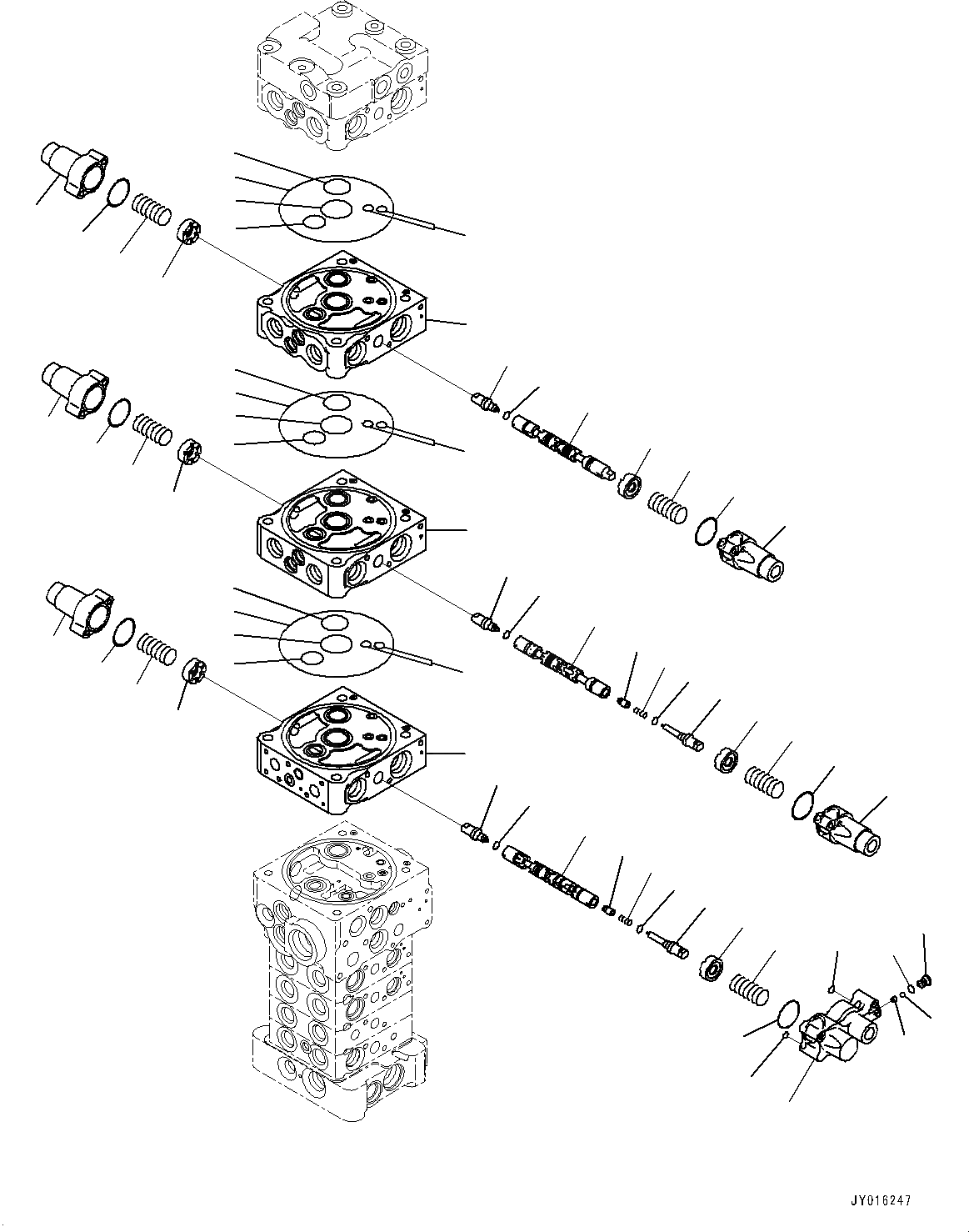 JY016247