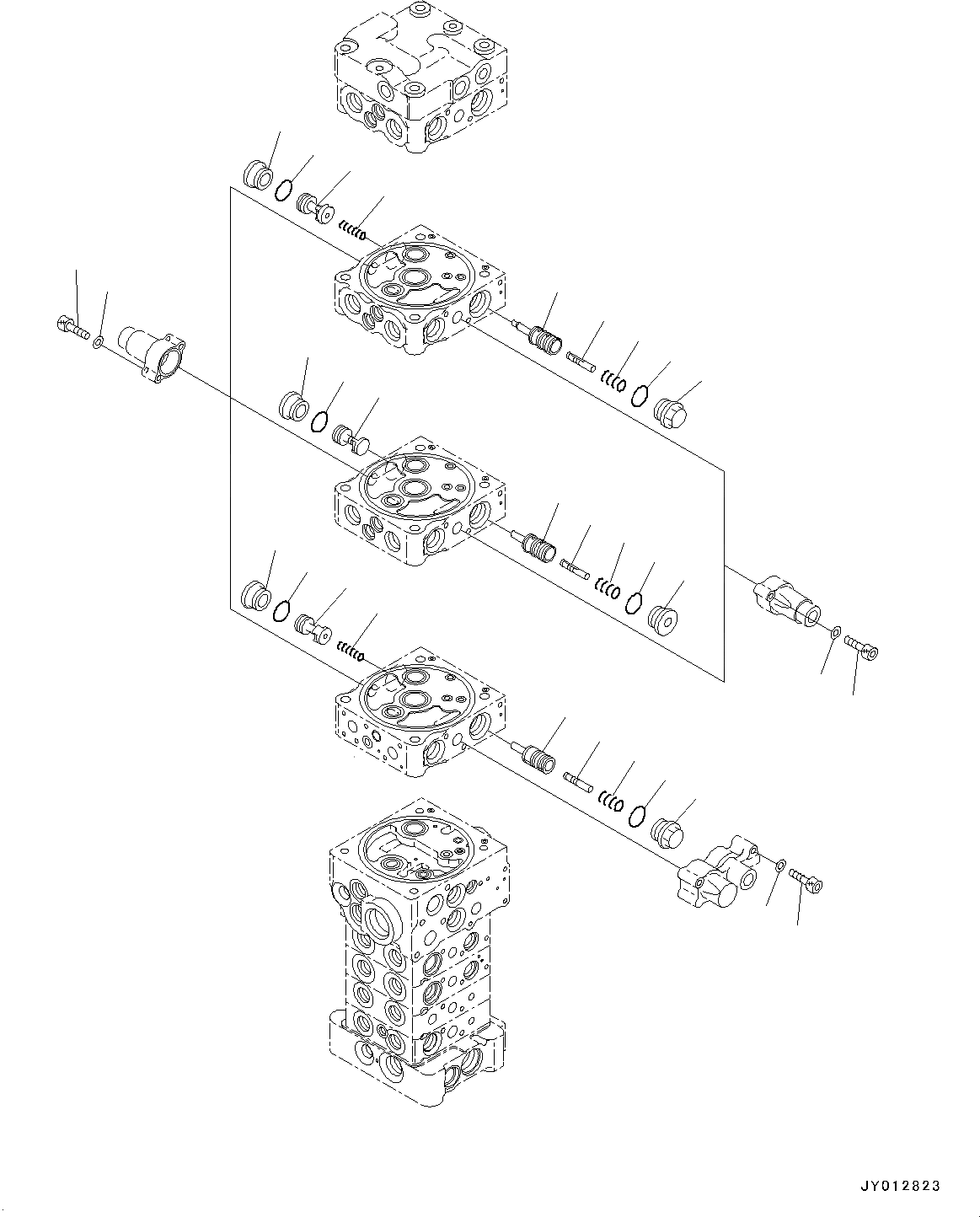 JY012823