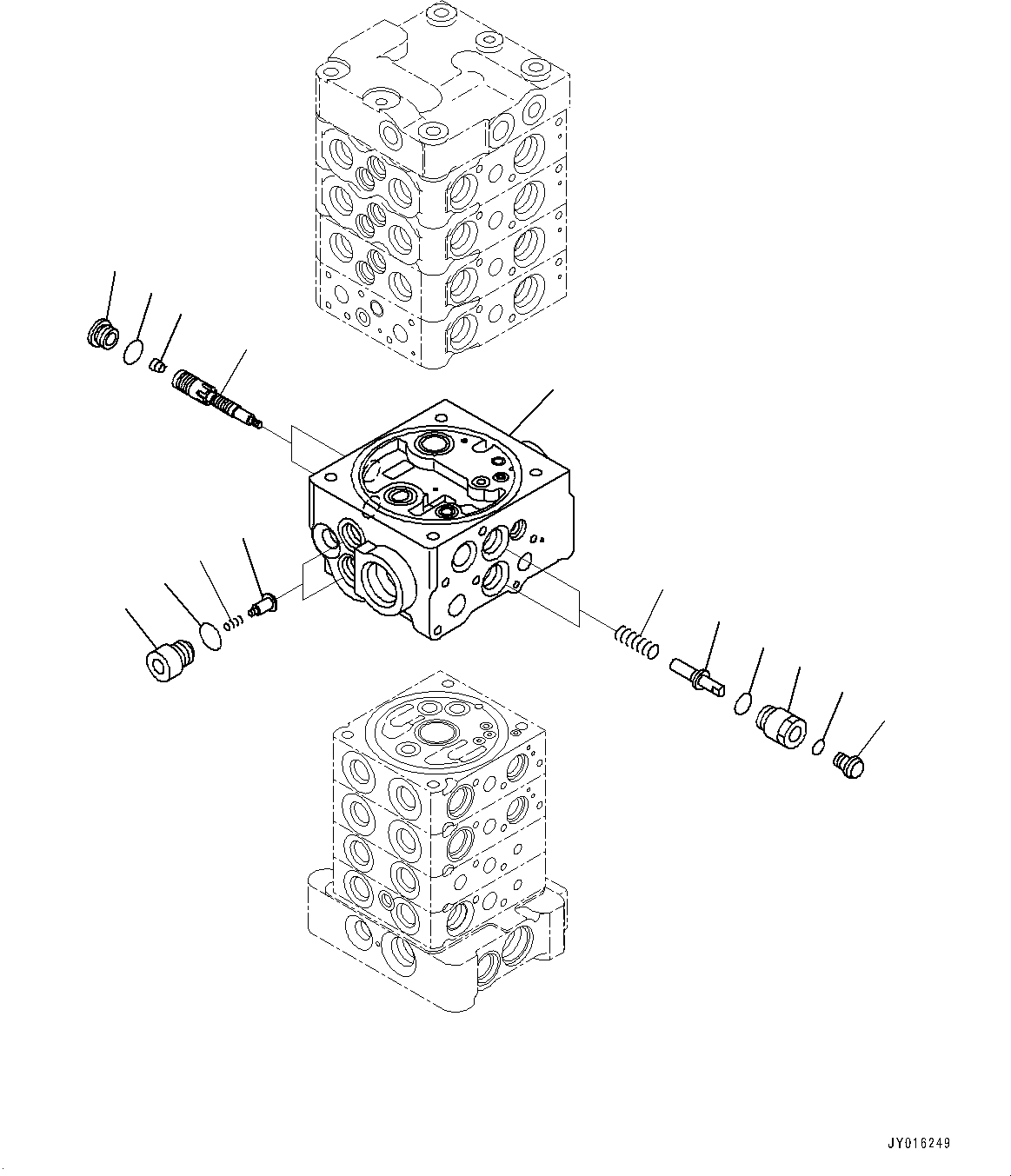 JY016249