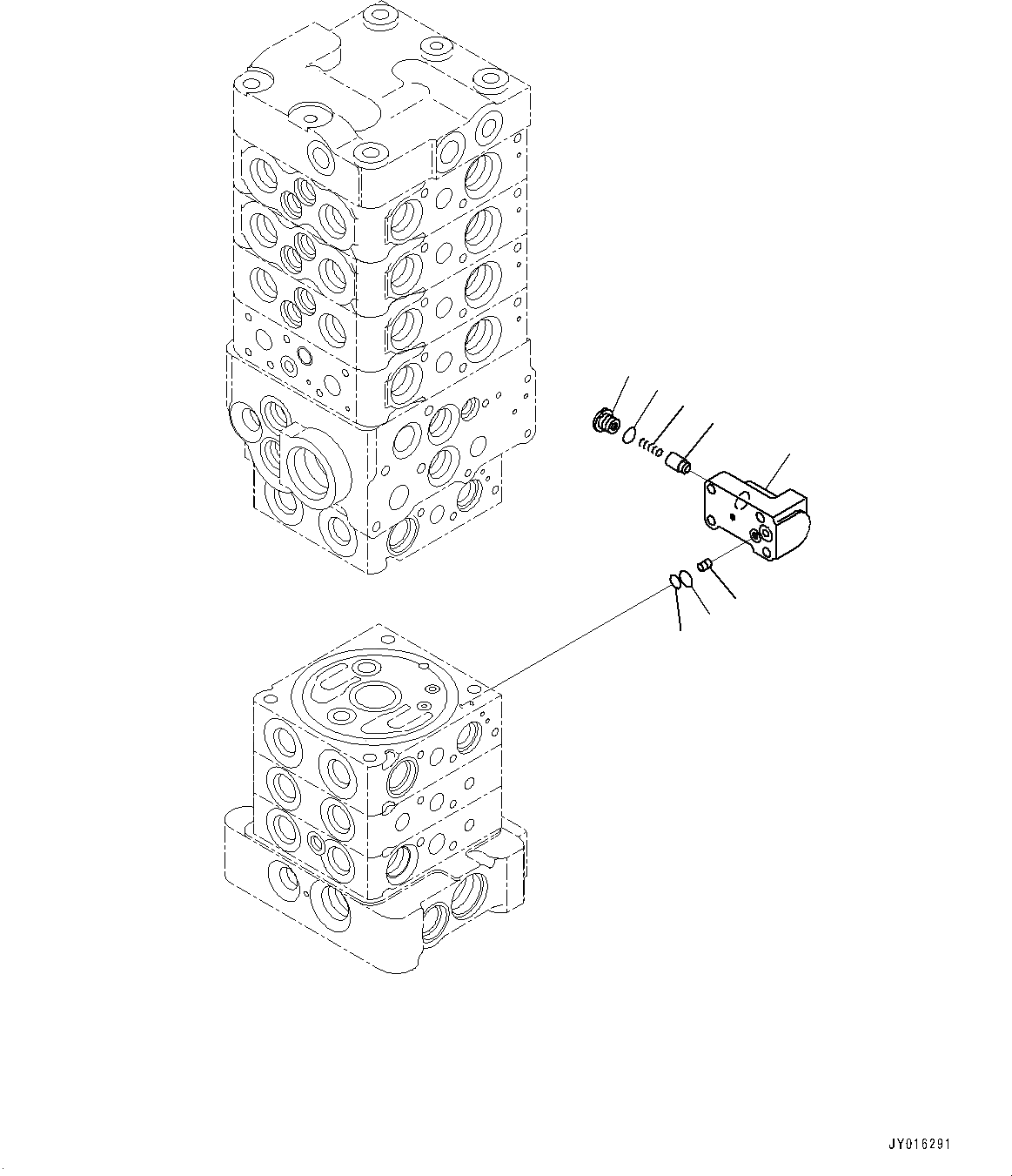 JY016291