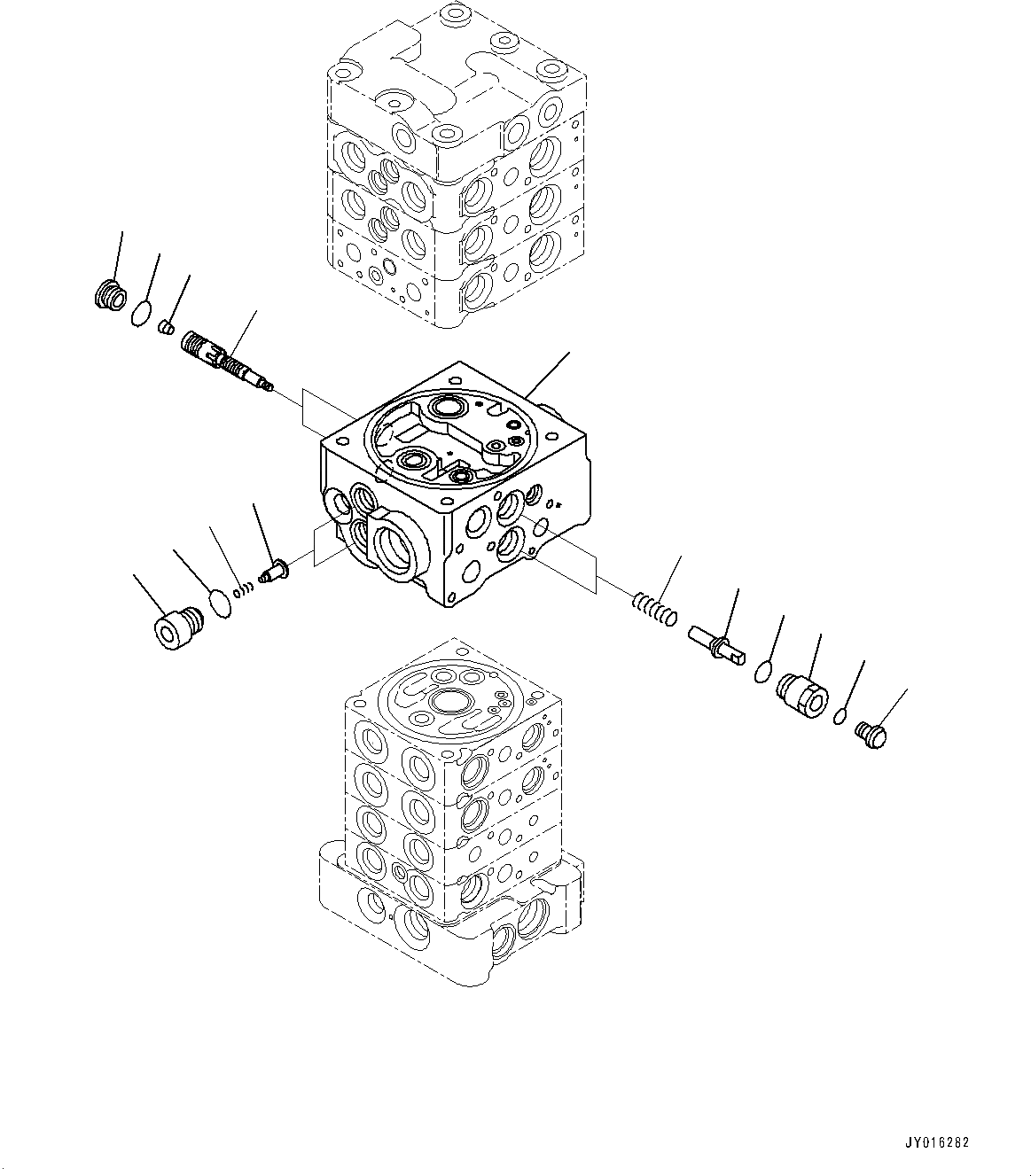 JY016282