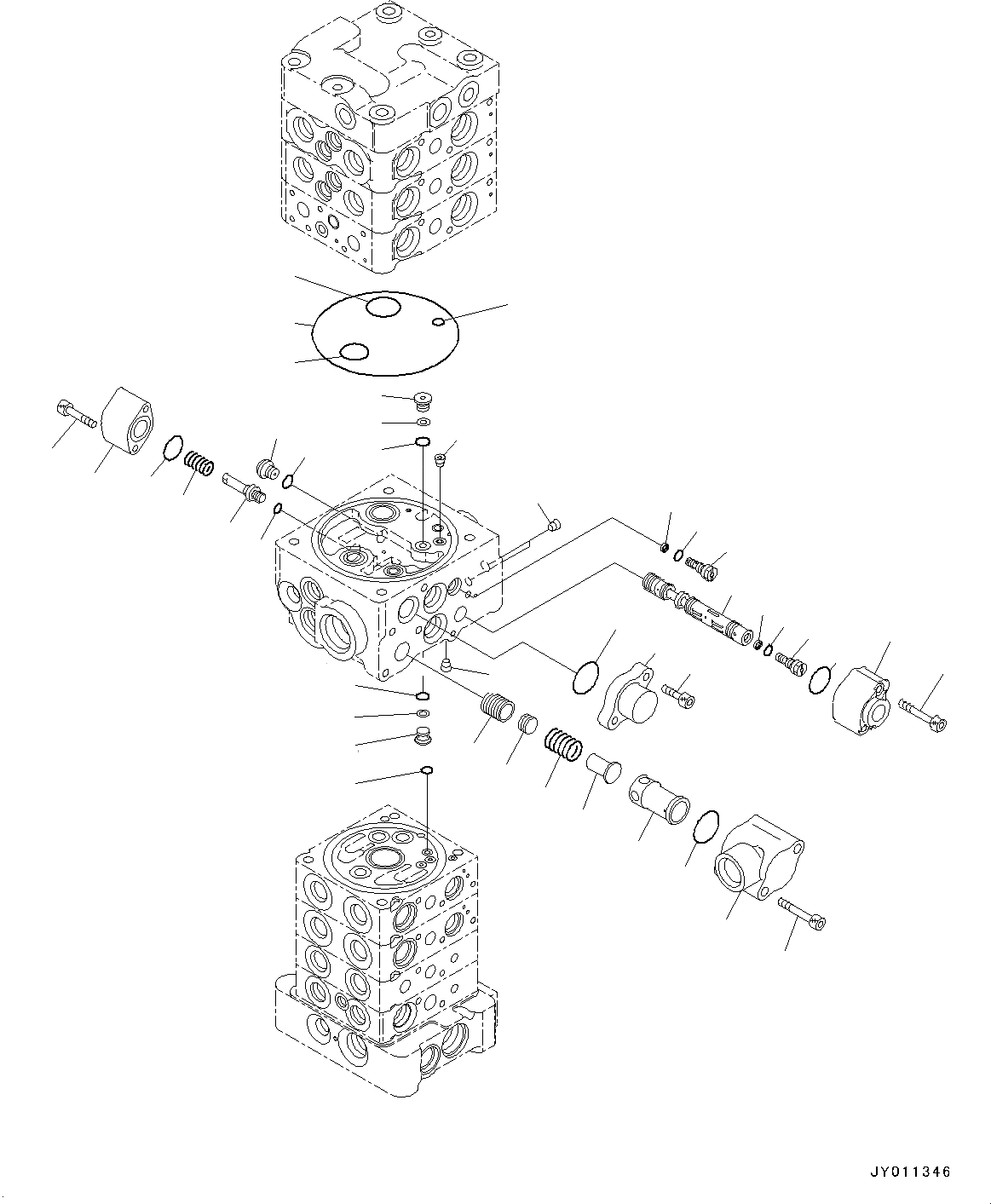 JY011346