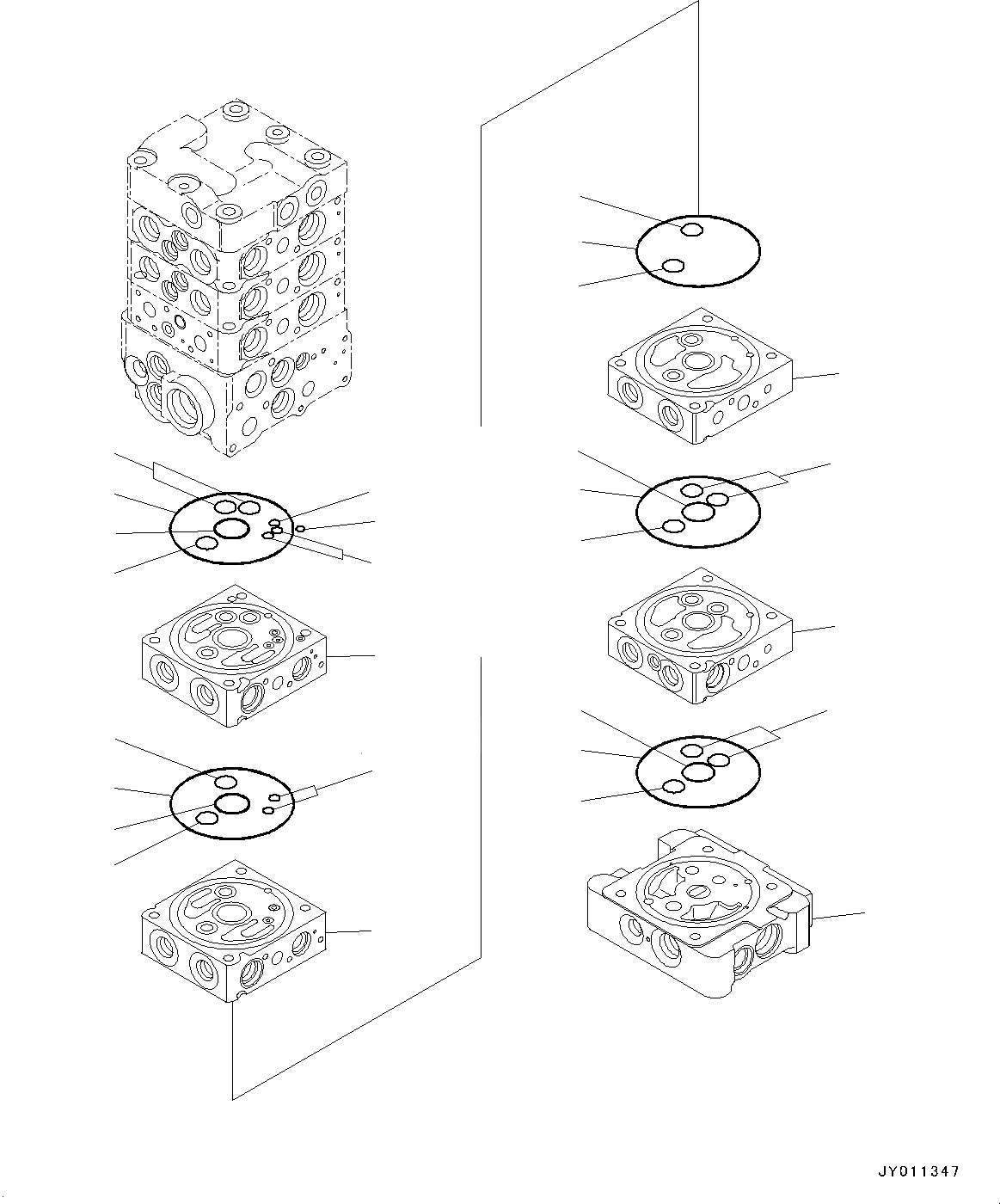 JY011347