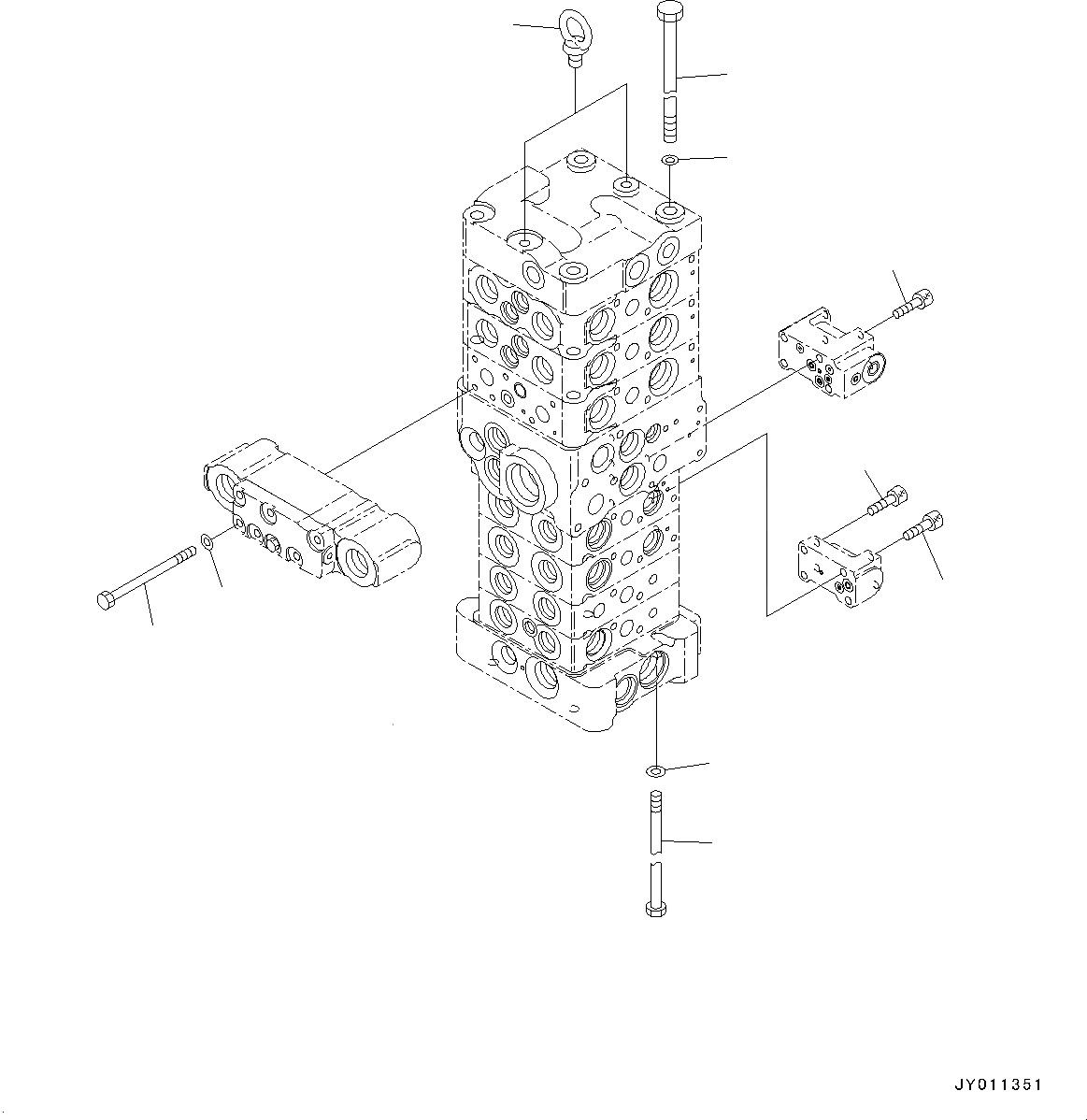 JY011351