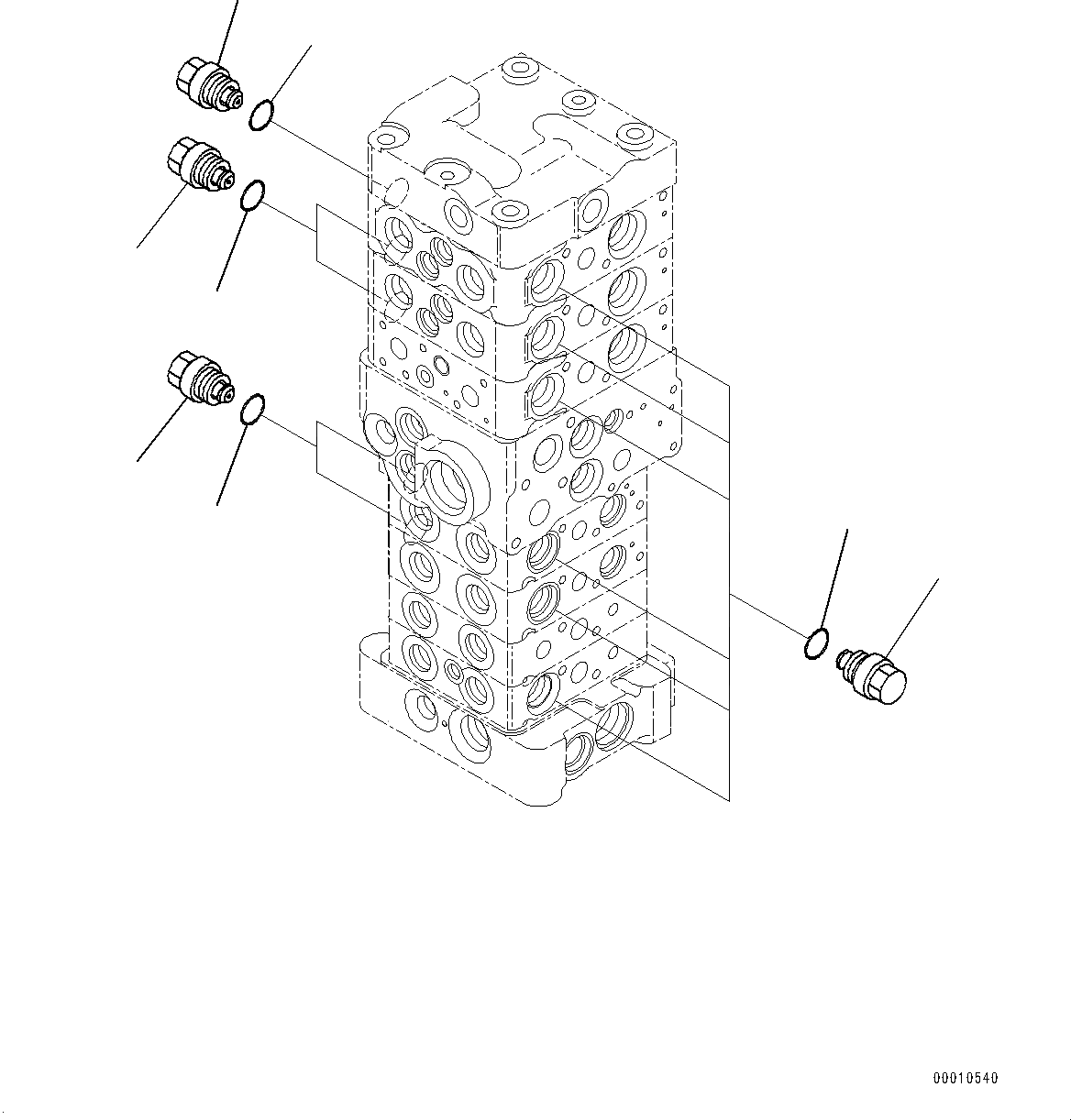 00010540